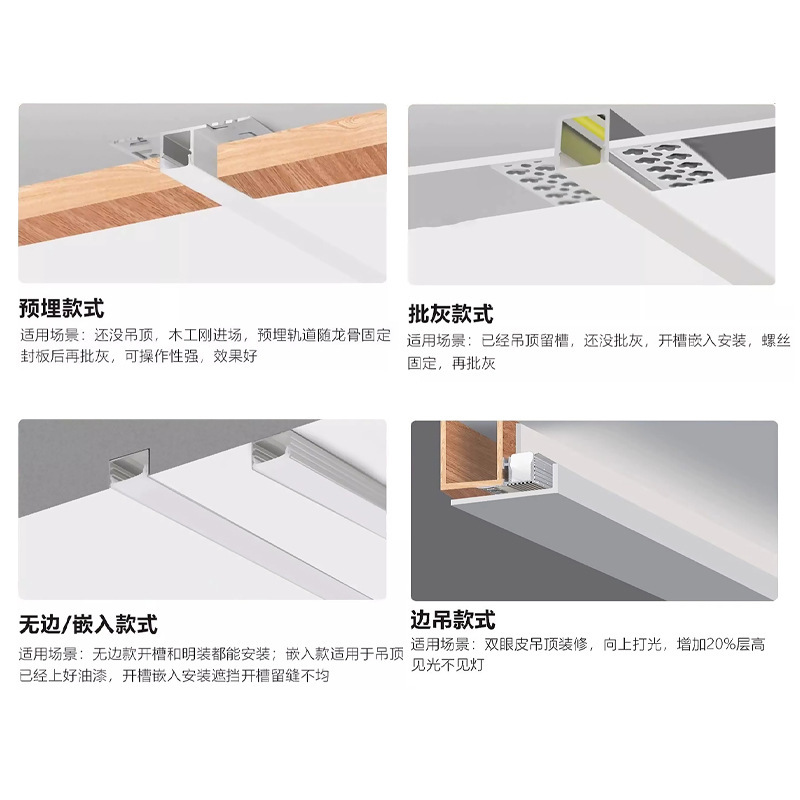 预埋款式

适用场景：还没吊顶，木工刚进场，预埋轨道随龙骨固定封板后再批灰，可操作性强，效果好

批灰款式

适用场景：已经吊顶留槽，还没批灰，开槽嵌入安装，螺丝固定，再批灰

无边/嵌入款式

适用场景：无边款开槽和明装都能安装；嵌入款适用于吊顶已经上好油漆，开槽嵌入安装遮挡开槽留缝不均

边吊款式

适用场景：双眼皮吊顶装修，向上打光，增加20%层高见光不见灯