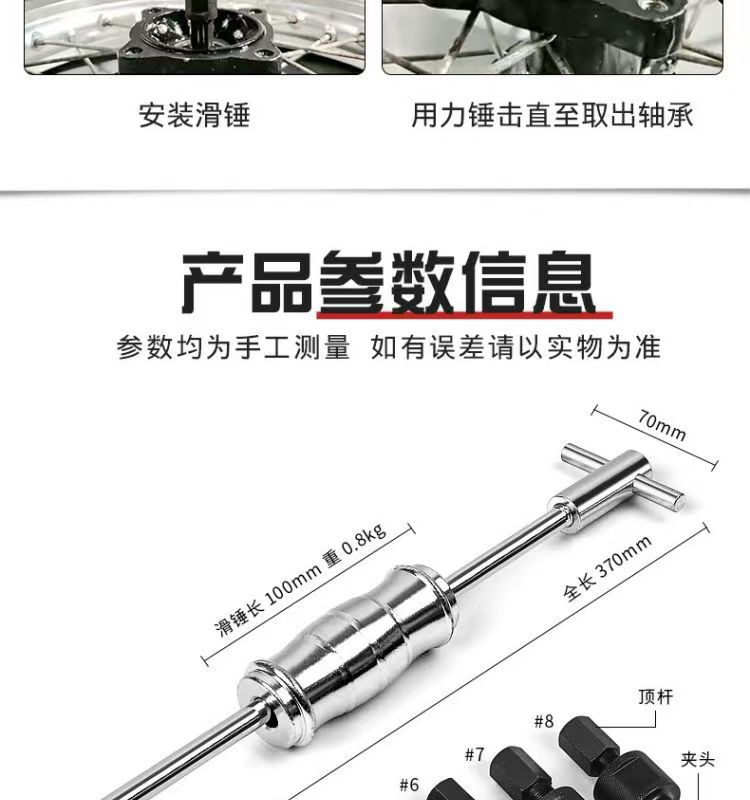 安装滑锤

用力锤击直至取出轴承

产品参数信息

参数均为手工测量 如有误差请以实物为准

70mm

滑锤长 100mm 重 0.8kg

全长 370mm

顶杆

#8

#7

夹头

#6