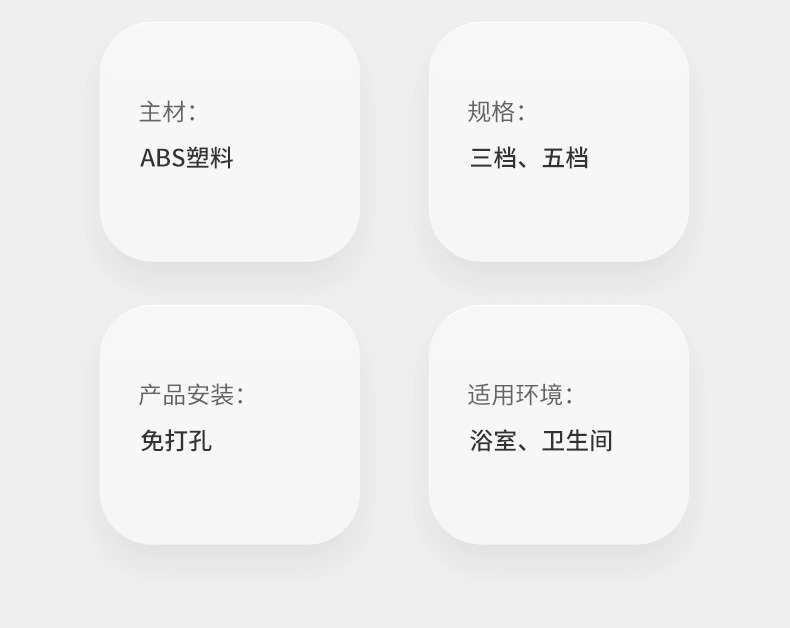 主材：
ABS塑料

规格：
三档、五档

产品安装：
免打孔

适用环境：
浴室、卫生间