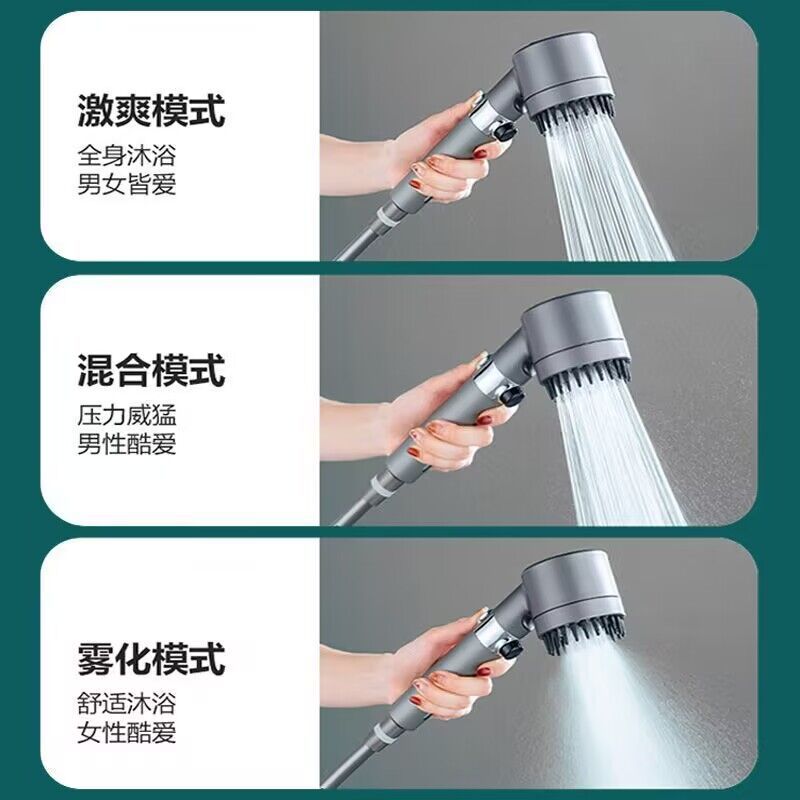 激爽模式
全身沐浴
男女皆爱

混合模式
压力威猛
男性酷爱

雾化模式
舒适沐浴
女性酷爱