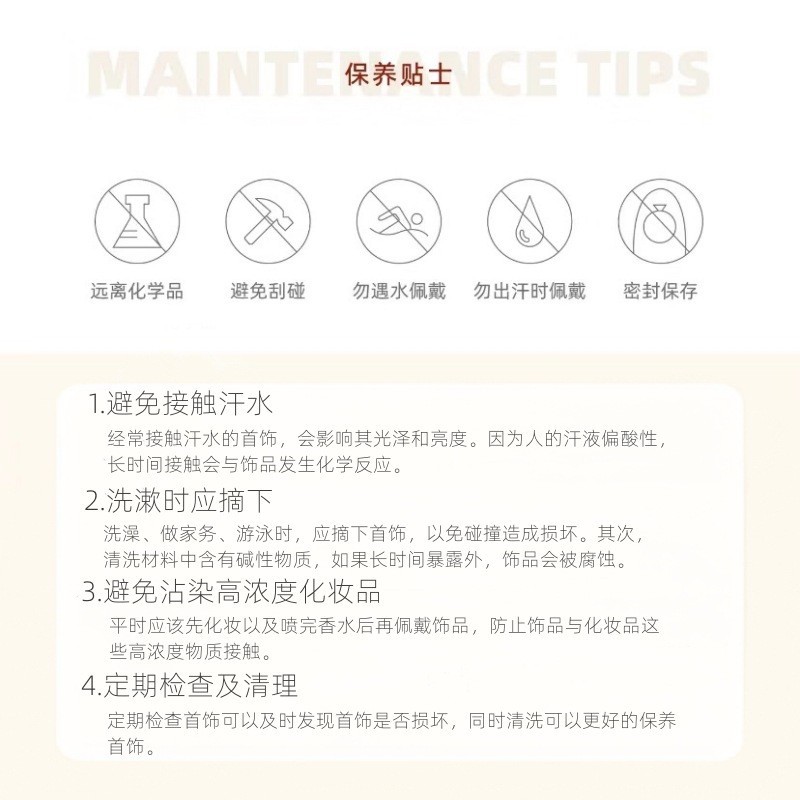 MAINTENANCE TIPS
保养贴士

远离化学品
避免刮碰
勿遇水佩戴
勿出汗时佩戴
密封保存

1.避免接触汗水
经常接触汗水的首饰，会影响其光泽和亮度。因为人的汗液偏酸性，长时间接触会与饰品发生化学反应。

2.洗漱时应摘下
洗澡、做家务、游泳时，应摘下首饰，以免碰撞造成损坏。其次，清洗材料中含有碱性物质，如果长时间暴露外，饰品会被腐蚀。

3.避免沾染高浓度化妆品
平时应该先化妆以及喷完香水后再佩戴饰品，防止饰品与化妆品这些高浓度物质接触。

4.定期检查及清理
定期检查首饰可以及时发现首饰是否损坏，同时清洗可以更好的保养首饰。