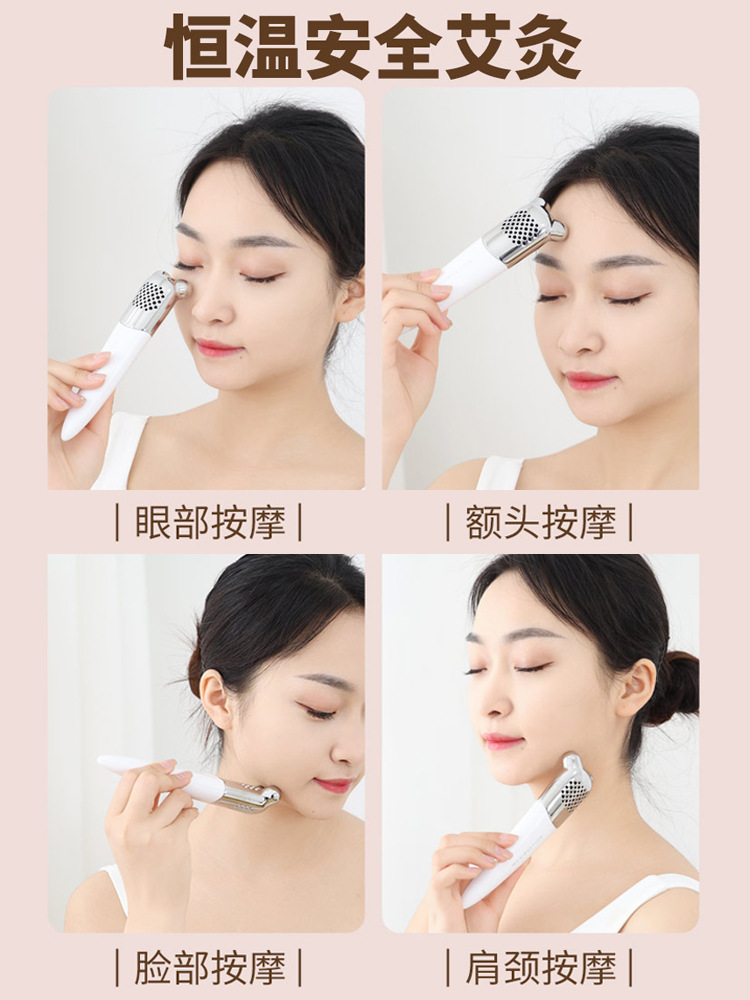 恒温安全艾灸

| 眼部按摩 |

| 额头按摩 |

| 脸部按摩 |

| 肩颈按摩 |