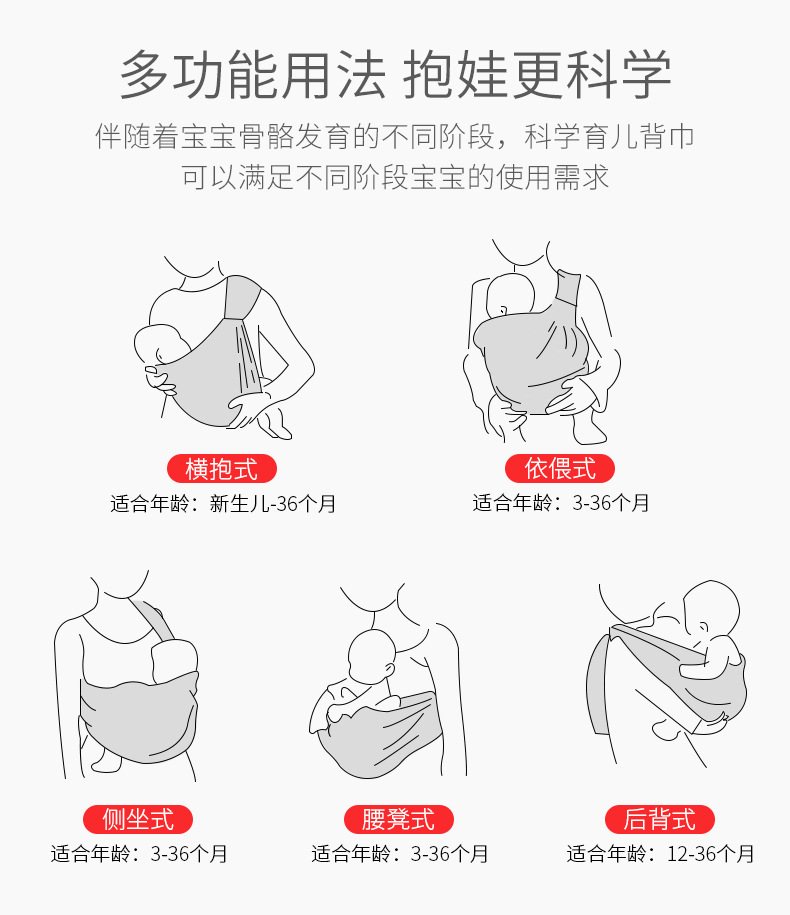 多功能用法 抱娃更科学

伴随着宝宝骨骼发育的不同阶段，科学育儿背巾可以满足不同阶段宝宝的使用需求

横抱式
适合年龄：新生儿-36个月

依偎式
适合年龄：3-36个月

侧坐式
适合年龄：3-36个月

腰凳式
适合年龄：3-36个月

后背式
适合年龄：12-36个月