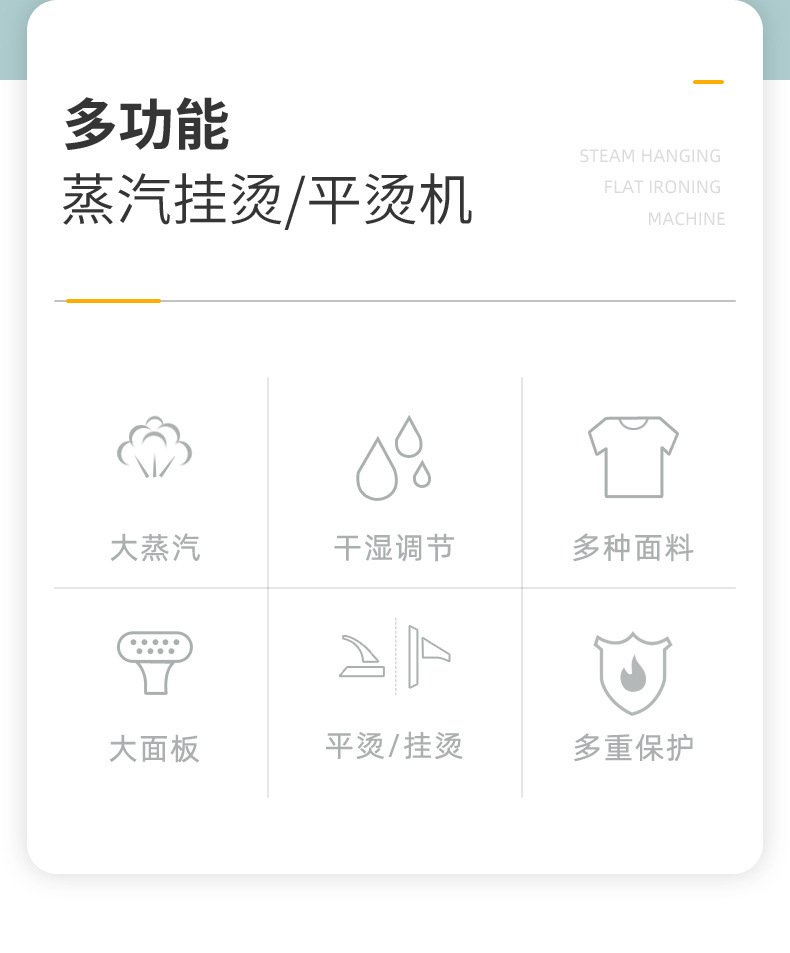 多功能
蒸汽挂烫/平烫机

STEAM HANGING
FLAT IRONING
MACHINE

大蒸汽

干湿调节

多种面料

大面板

平烫/挂烫

多重保护