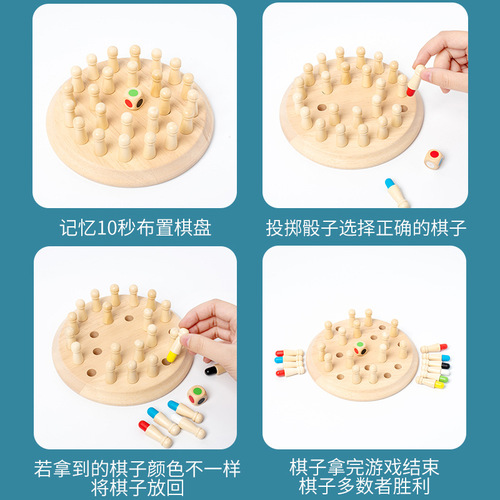 记忆10秒布置棋盘

投掷骰子选择正确的棋子

若拿到的棋子颜色不一样
将棋子放回

棋子拿完游戏结束
棋子多数者胜利