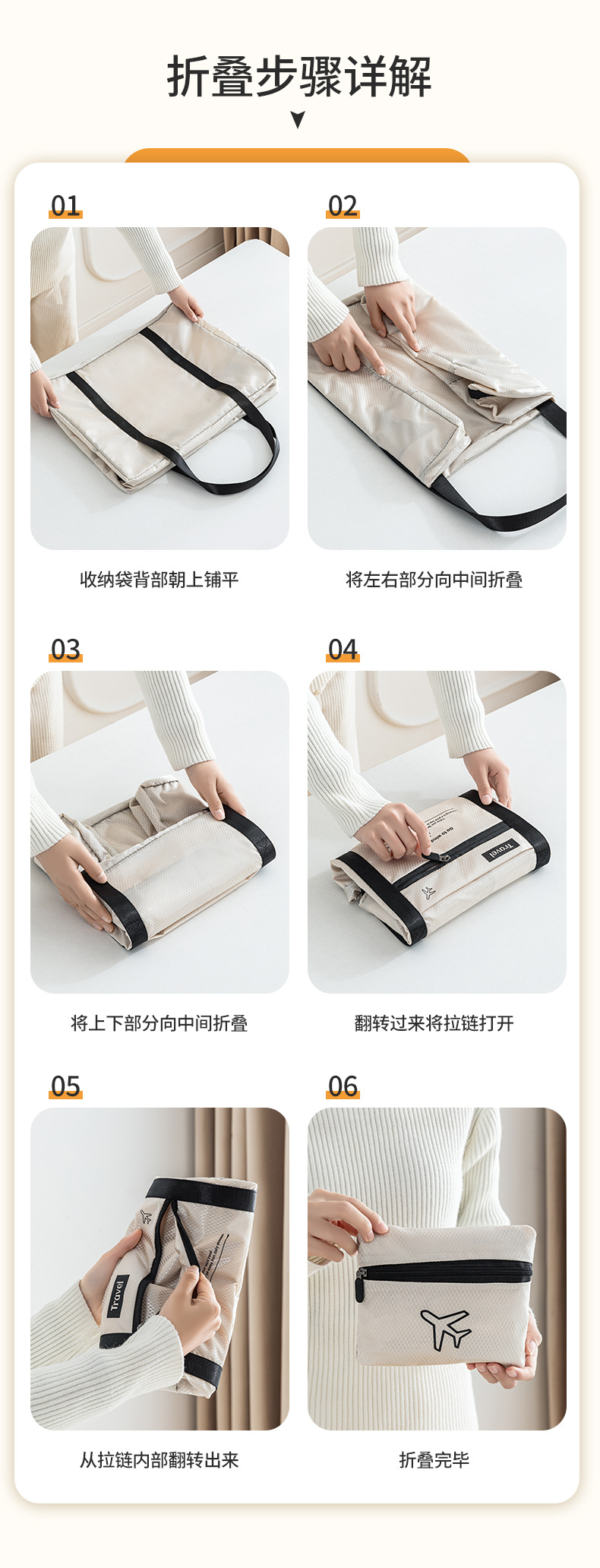 折叠步骤详解

01

收纳袋背部朝上铺平

02

将左右部分向中间折叠

03

将上下部分向中间折叠

04

Travel

翻转过来将拉链打开

05

Travel

从拉链内部翻转出来

06

折叠完毕