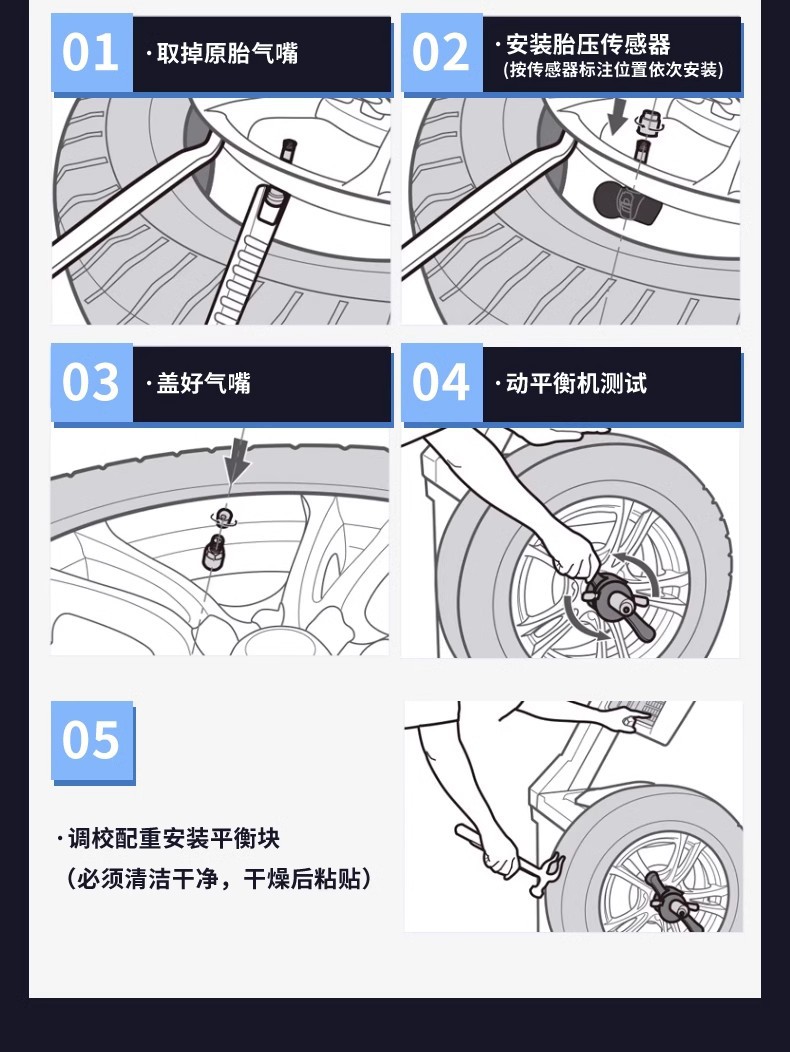 01
· 取掉原胎气嘴

02
· 安装胎压传感器
(按传感器标注位置依次安装)

03
· 盖好气嘴

04
· 动平衡机测试

05
· 调校配重安装平衡块
(必须清洁干净，干燥后粘贴)