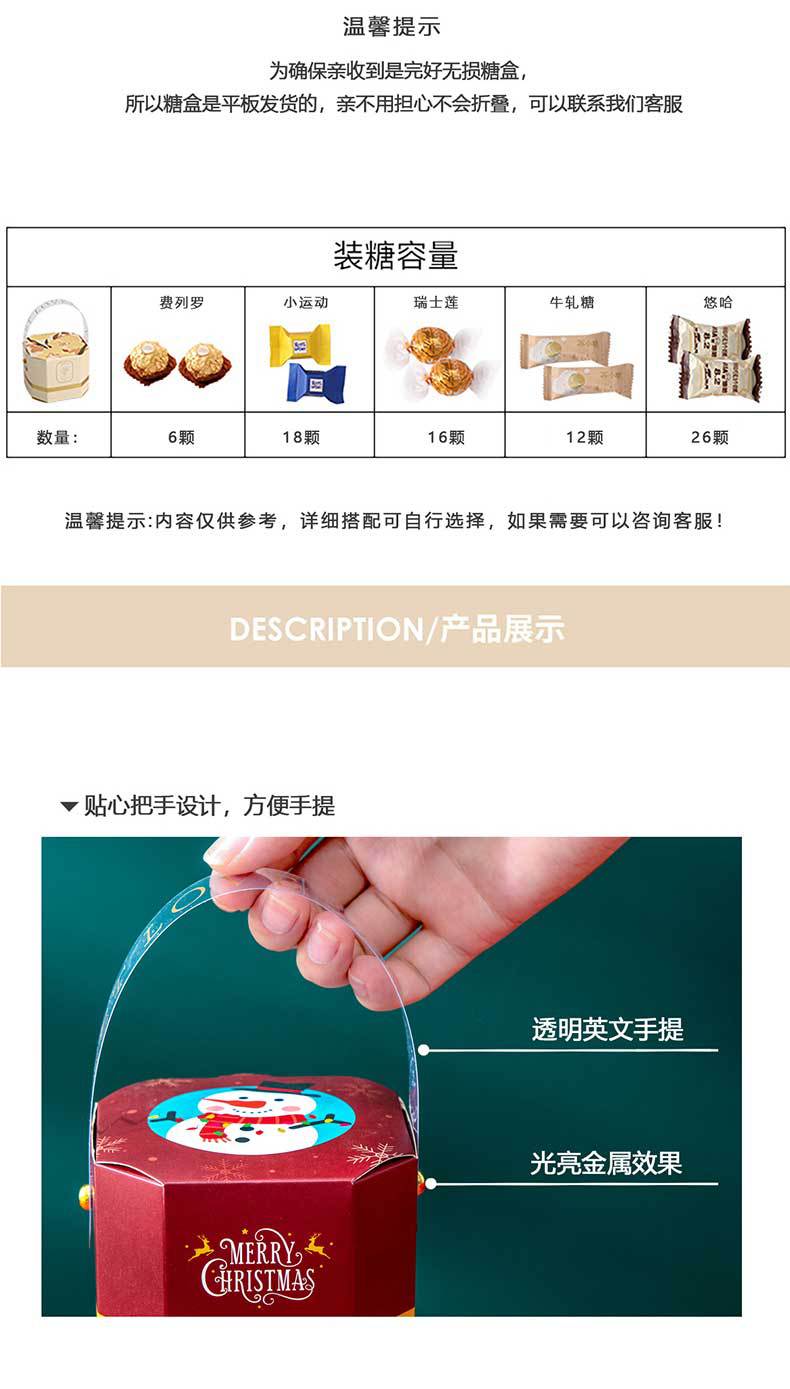 温馨提示

为确保亲收到是完好无损糖盒，
所以糖盒是平板发货的，亲不用担心不会折叠，可以联系我们客服

装糖容量

| | 费列罗 | 小运动 | 瑞士莲 | 牛轧糖 | 悠哈 |
|---|---|---|---|---|---|
| 数量： | 6颗 | 18颗 | 16颗 | 12颗 | 26颗 |

温馨提示:内容仅供参考，详细搭配可自行选择，如果需要可以咨询客服！

DESCRIPTION/产品展示

贴心把手设计，方便手提

透明英文手提

光亮金属效果

MERRY CHRISTMAS