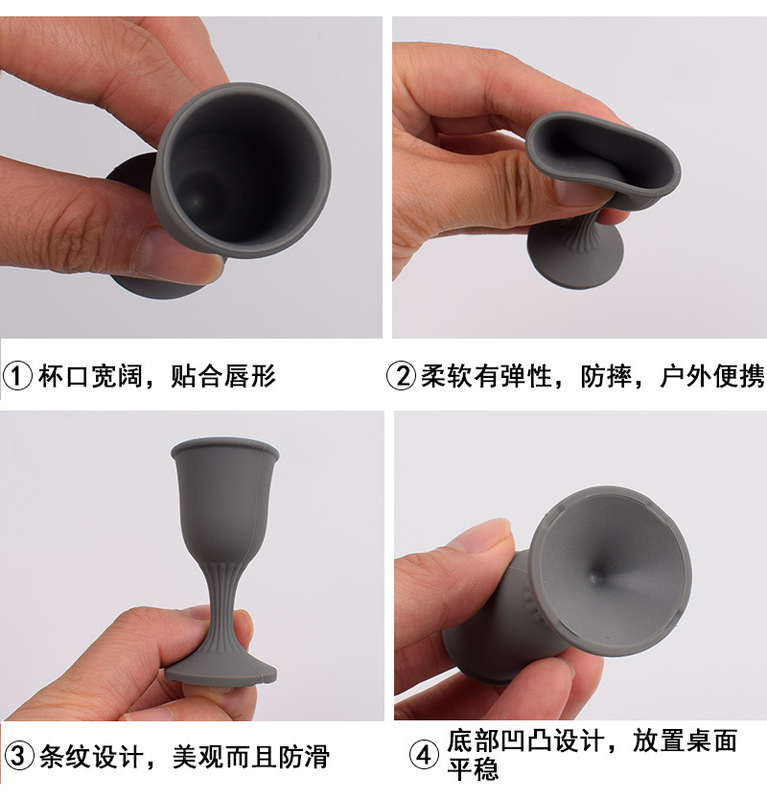 ① 杯口宽阔，贴合唇形

② 柔软有弹性，防摔，户外便携

③ 条纹设计，美观而且防滑

④ 底部凹凸设计，放置桌面平稳