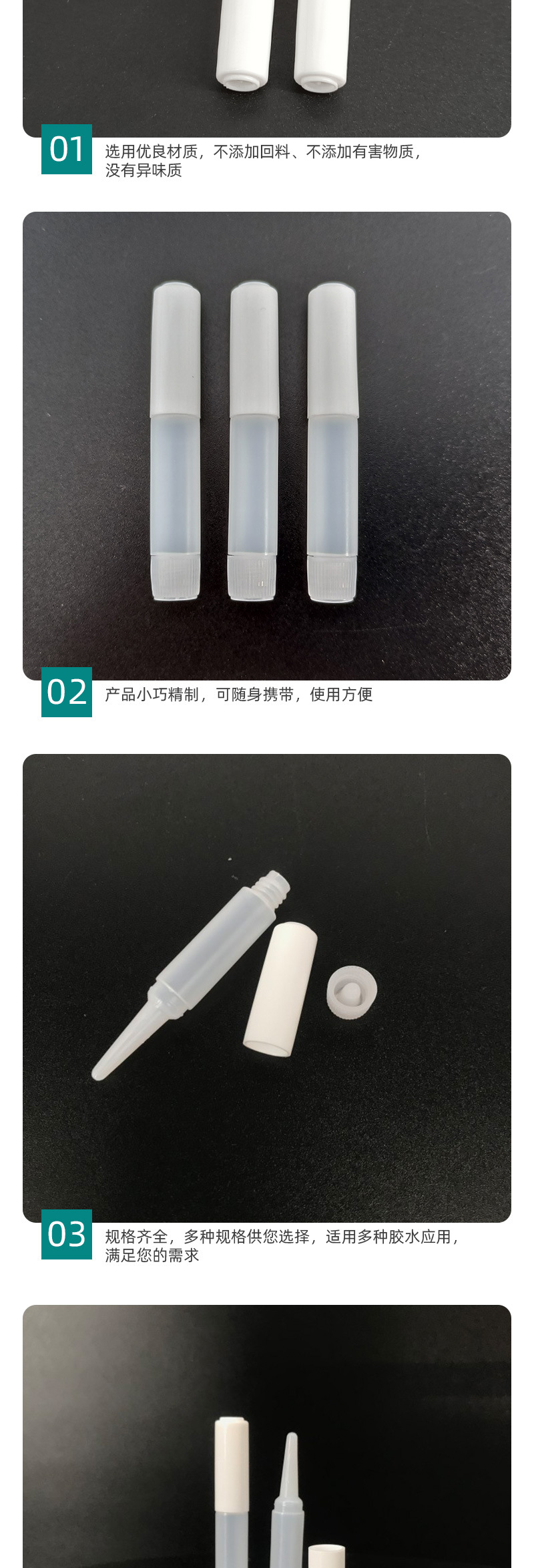 01
选用优良材质，不添加回料、不添加有害物质，没有异味质

02
产品小巧精制，可随身携带，使用方便

03
规格齐全，多种规格供您选择，适用多种胶水应用，满足您的需求