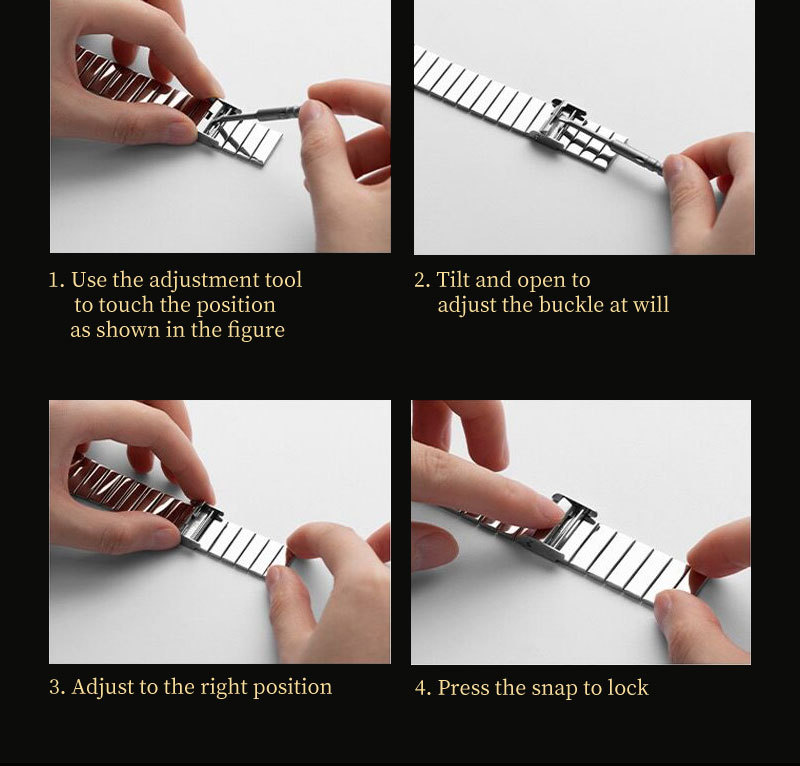 1. Use the adjustment tool to touch the position as shown in the figure

2. Tilt and open to adjust the buckle at will

3. Adjust to the right position

4. Press the snap to lock