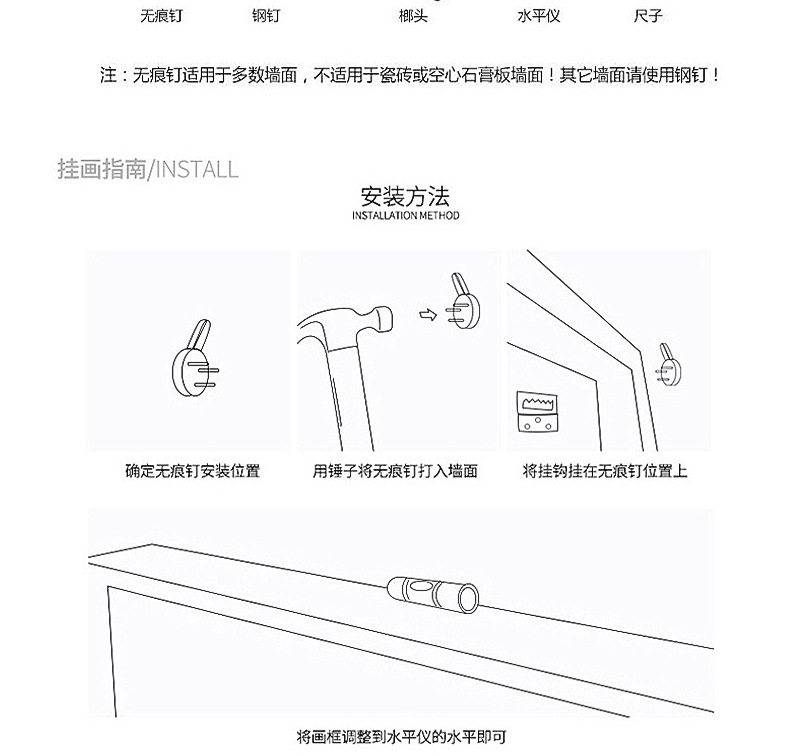 无痕钉　钢钉　榔头　水平仪　尺子

注：无痕钉适用于多数墙面，不适用于瓷砖或空心石膏板墙面！其它墙面请使用钢钉！

挂画指南/INSTALL

安装方法
INSTALLATION METHOD

确定无痕钉安装位置

用锤子将无痕钉打入墙面

将挂钩挂在无痕钉位置上

将画框调整到水平仪的水平即可