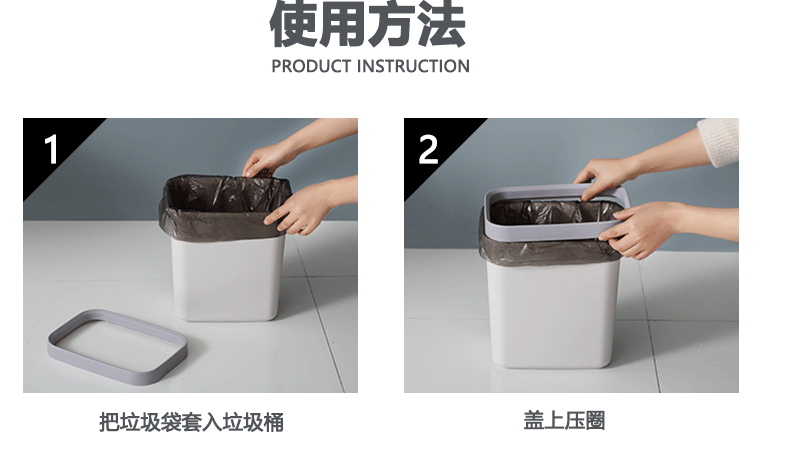 使用方法
PRODUCT INSTRUCTION

1

把垃圾袋套入垃圾桶

2

盖上压圈