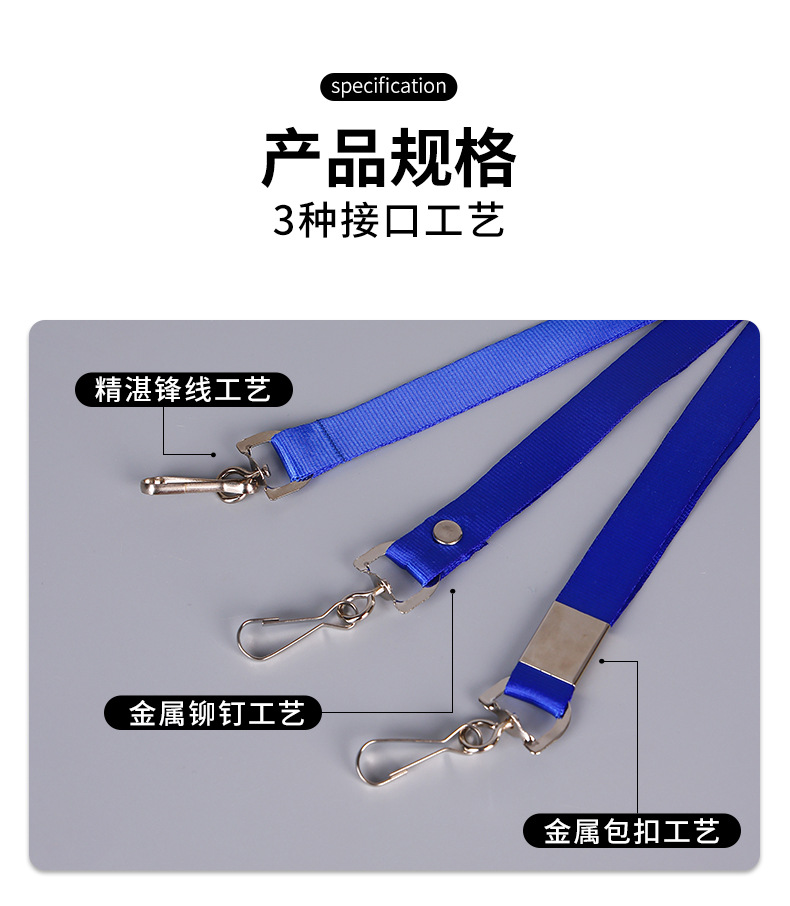 specification

产品规格

3种接口工艺

精湛锋线工艺

金属铆钉工艺

金属包扣工艺