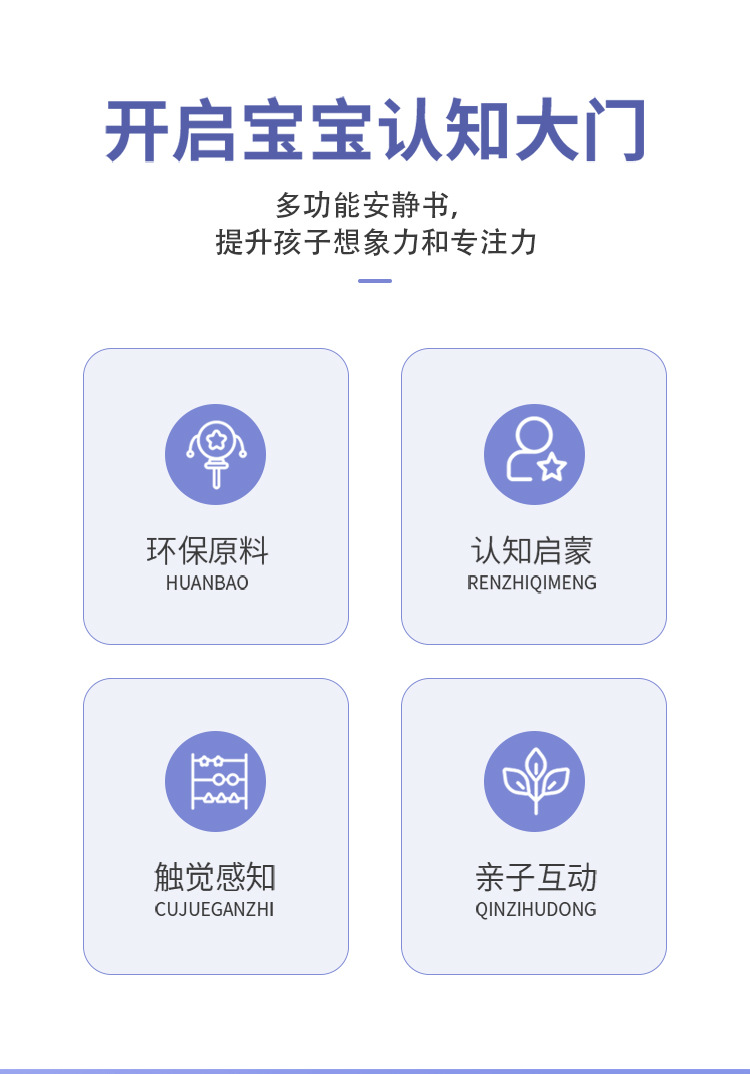 开启宝宝认知大门

多功能安静书,
提升孩子想象力和专注力

环保原料
HUANBAO

认知启蒙
RENZHIQIMENG

触觉感知
CUJUEGANZHI

亲子互动
QINZIHUDONG