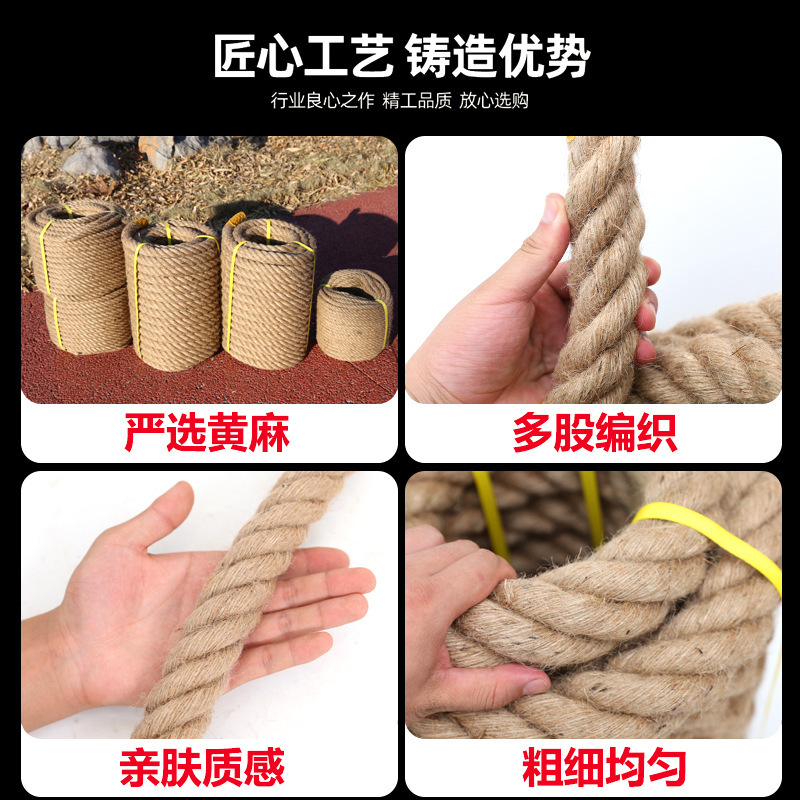 匠心工艺 铸造优势

行业良心之作 精工品质 放心选购

严选黄麻

多股编织

亲肤质感

粗细均匀