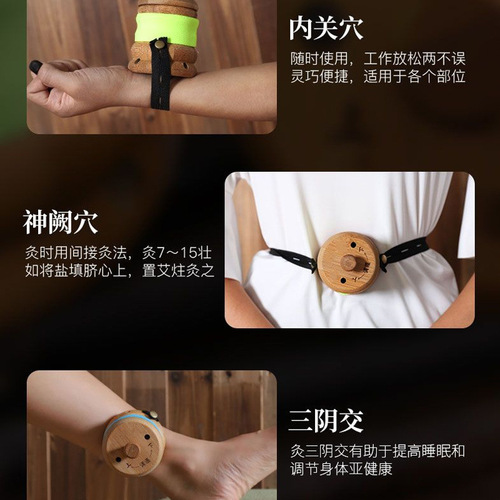 内关穴

随时使用，工作放松两不误
灵巧便捷，适用于各个部位

神阙穴

灸时用间接灸法，灸7～15壮
如将盐填脐心上，置艾炷灸之

三阴交

灸三阴交有助于提高睡眠和
调节身体亚健康