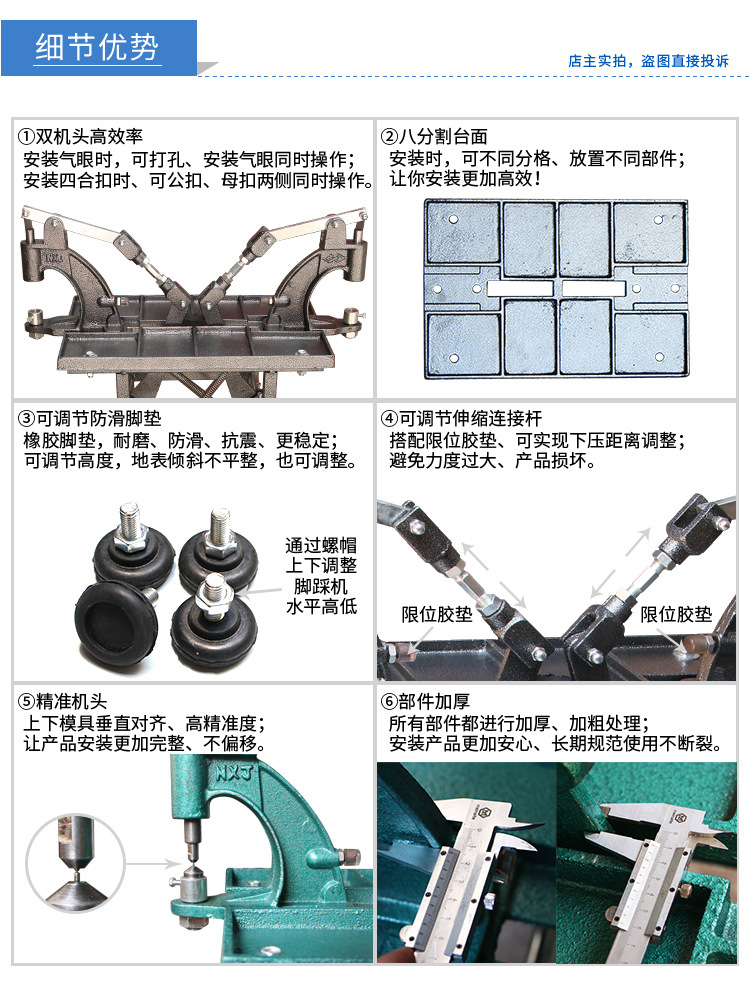 细节优势

店主实拍，盗图直接投诉

①双机头高效率
安装气眼时，可打孔、安装气眼同时操作；
安装四合扣时、可公扣、母扣两侧同时操作。

NXJ

②八分割台面
安装时，可不同分格、放置不同部件；
让你安装更加高效！

③可调节防滑脚垫
橡胶脚垫，耐磨、防滑、抗震、更稳定；
可调节高度，地表倾斜不平整，也可调整。

通过螺帽
上下调整
脚踩机
水平高低

④可调节伸缩连接杆
搭配限位胶垫、可实现下压距离调整；
避免力度过大、产品损坏。

限位胶垫

限位胶垫

⑤精准机头
上下模具垂直对齐、高精准度；
让产品安装更加完整、不偏移。

NXJ

⑥部件加厚
所有部件都进行加厚、加粗处理；
安装产品更加安心、长期规范使用不断裂。