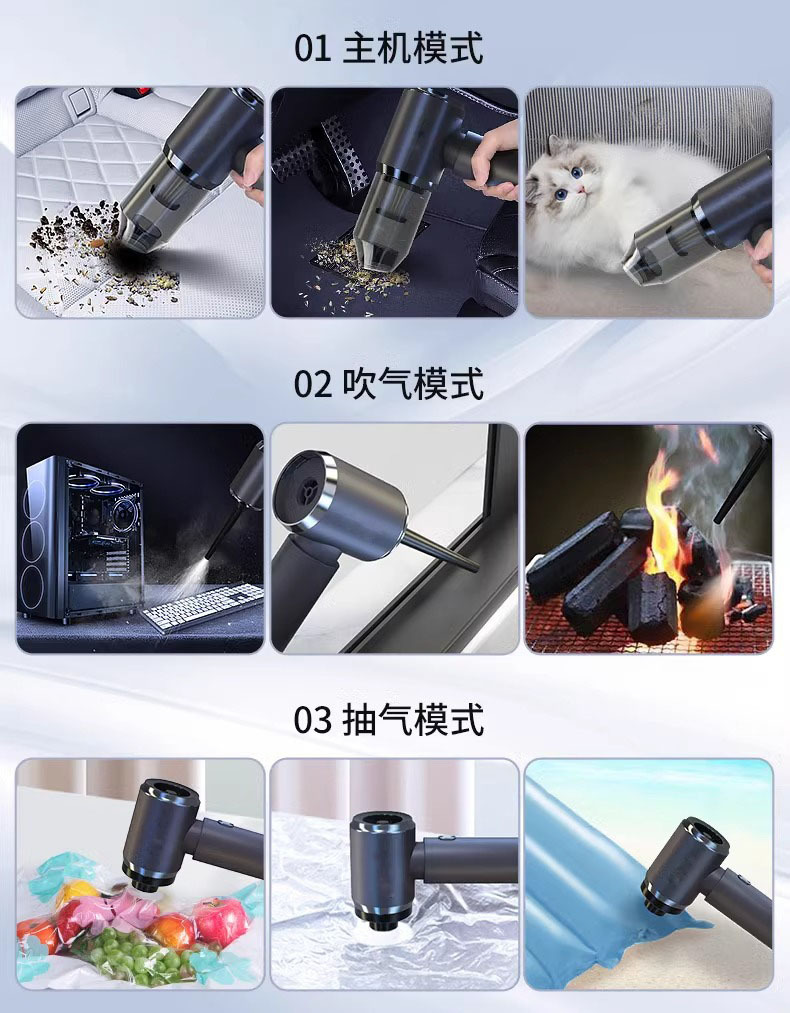 01 主机模式

02 吹气模式

03 抽气模式