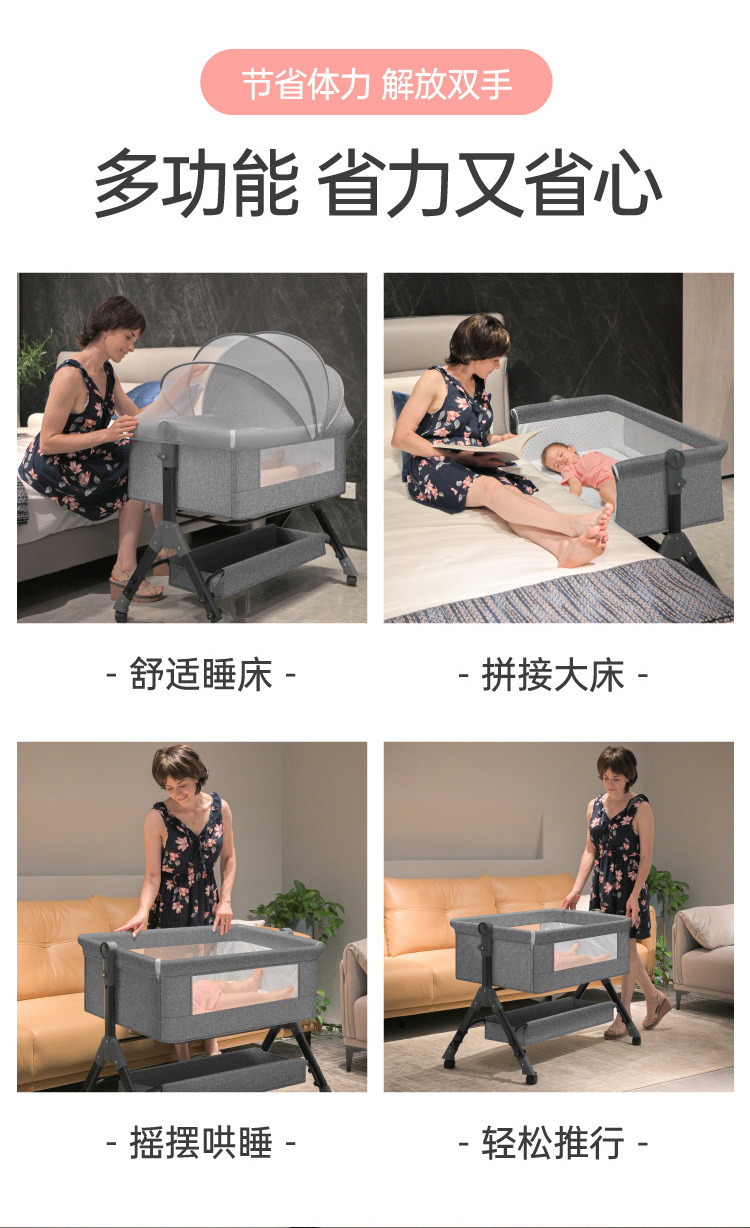 节省体力 解放双手

多功能 省力又省心

- 舒适睡床 -

- 拼接大床 -

- 摇摆哄睡 -

- 轻松推行 -