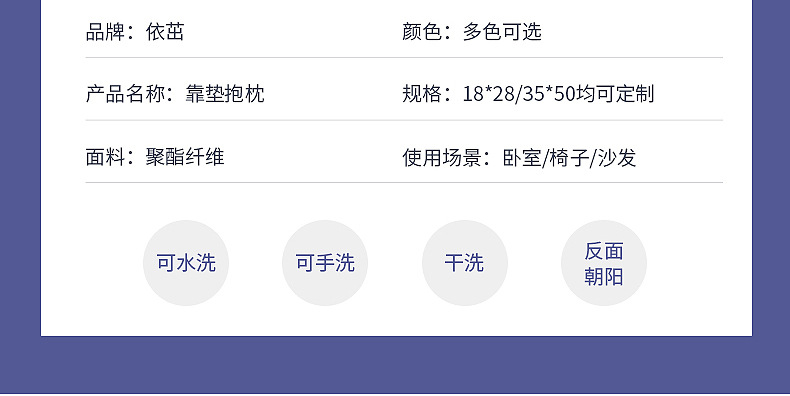 品牌：依茁

颜色：多色可选

产品名称：靠垫抱枕

规格：18*28/35*50均可定制

面料：聚酯纤维

使用场景：卧室/椅子/沙发

可水洗

可手洗

干洗

反面
朝阳