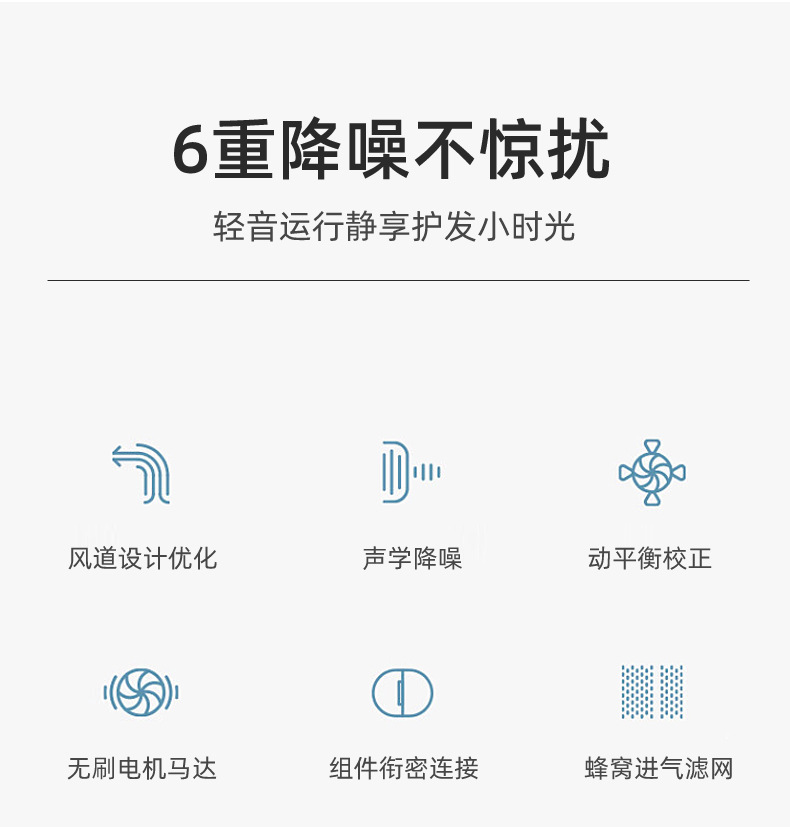 6重降噪不惊扰

轻音运行静享护发小时光

风道设计优化

声学降噪

动平衡校正

无刷电机马达

组件衔密连接

蜂窝进气滤网