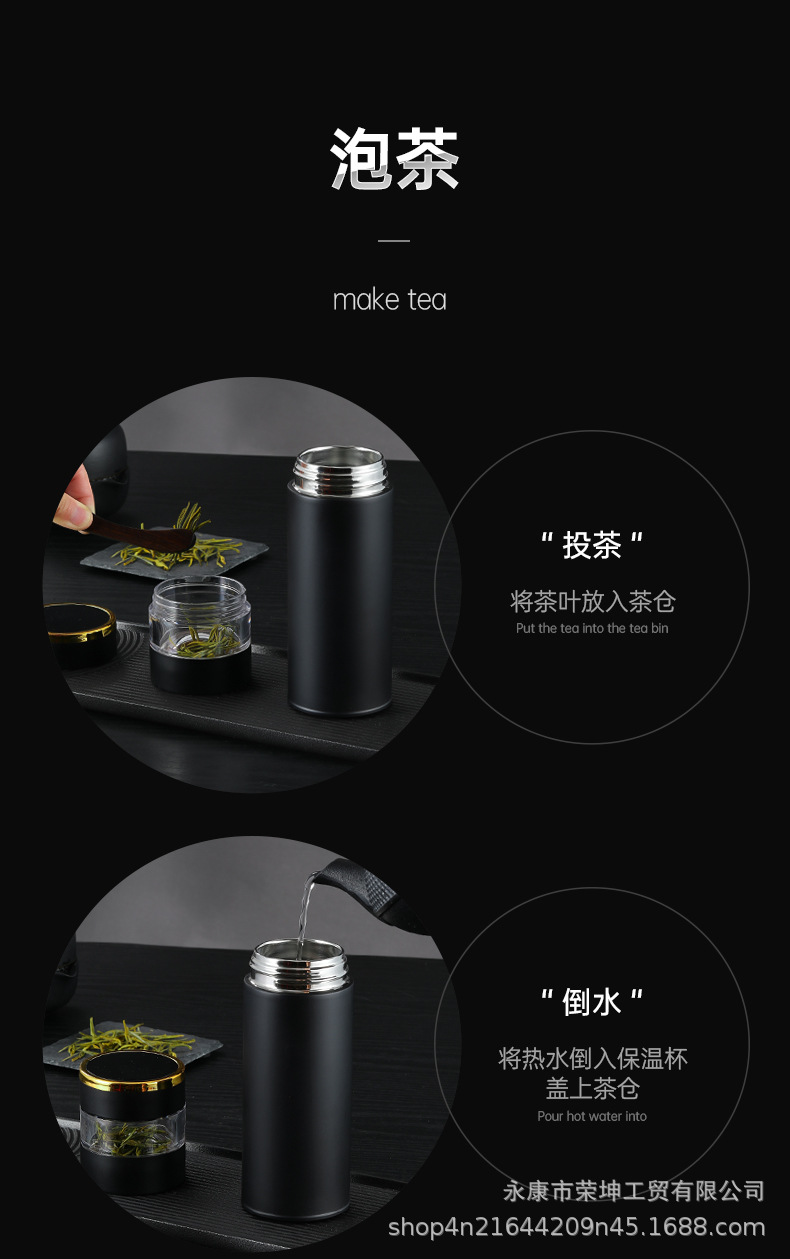 泡茶

make tea

" 投茶 "

将茶叶放入茶仓

Put the tea into the tea bin

" 倒水 "

将热水倒入保温杯
盖上茶仓

Pour hot water into

永康市荣坤工贸有限公司
shop4n21644209n45.1688.com