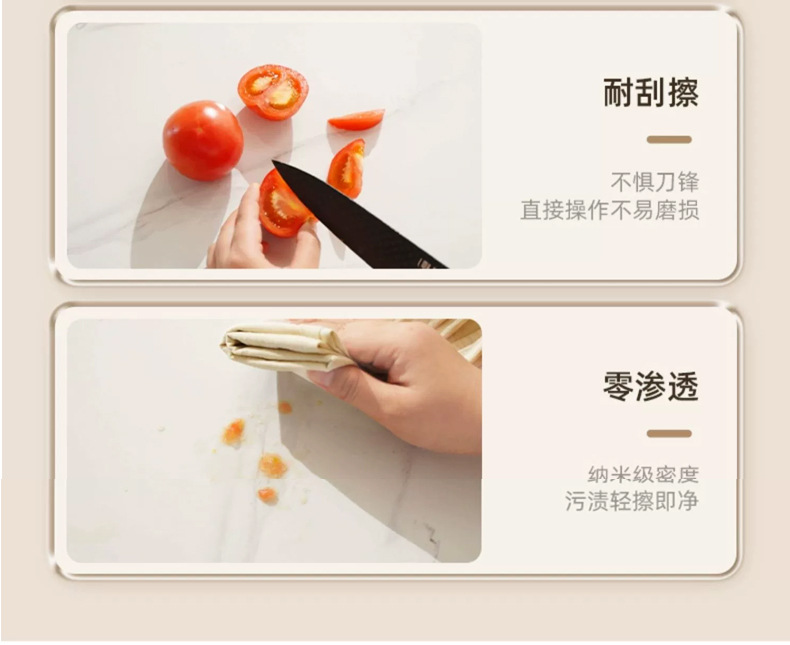 耐刮擦

不惧刀锋
直接操作不易磨损

零渗透

纳米级密度
污渍轻擦即净