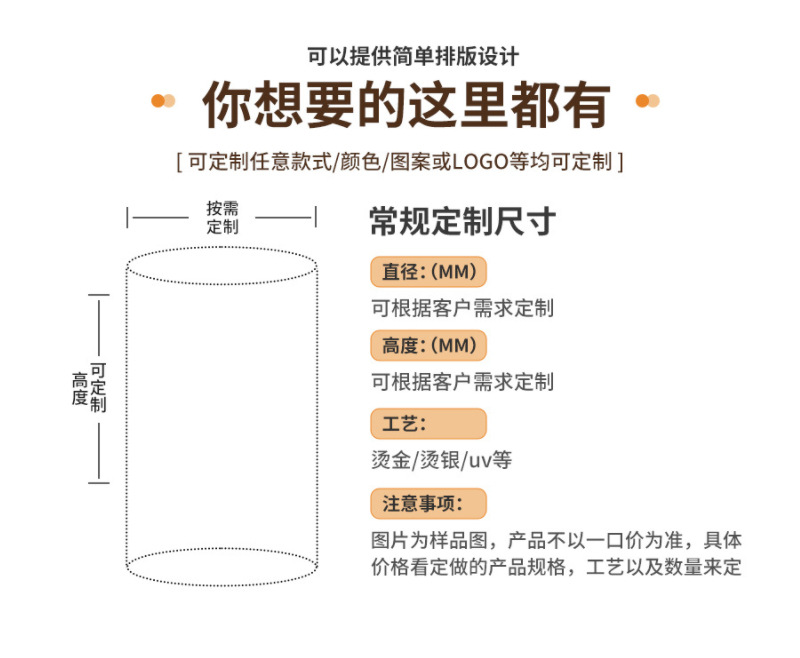 可以提供简单排版设计

你想要的这里都有

[ 可定制任意款式/颜色/图案或LOGO等均可定制 ]

按需定制

高度可定制

常规定制尺寸

直径：(MM)

可根据客户需求定制

高度：(MM)

可根据客户需求定制

工艺：

烫金/烫银/uv等

注意事项：

图片为样品图，产品不以一口价为准，具体价格看定做的产品规格，工艺以及数量来定