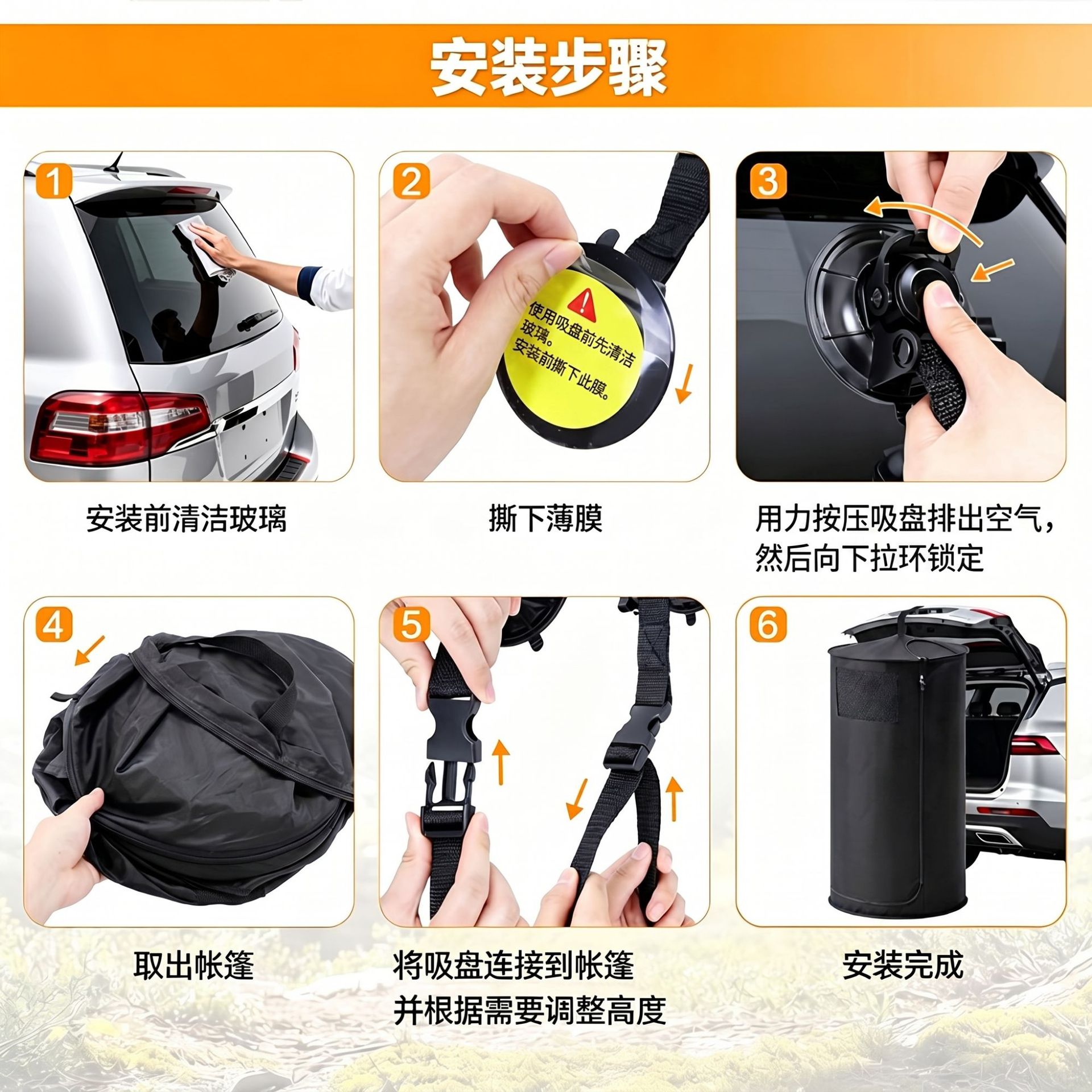 安装步骤

1

安装前清洁玻璃

2

使用吸盘前先清洁玻璃。
安装前撕下此膜。

撕下薄膜

3

用力按压吸盘排出空气，然后向下拉环锁定

4

取出帐篷

5

将吸盘连接到帐篷并根据需要调整高度

6

安装完成