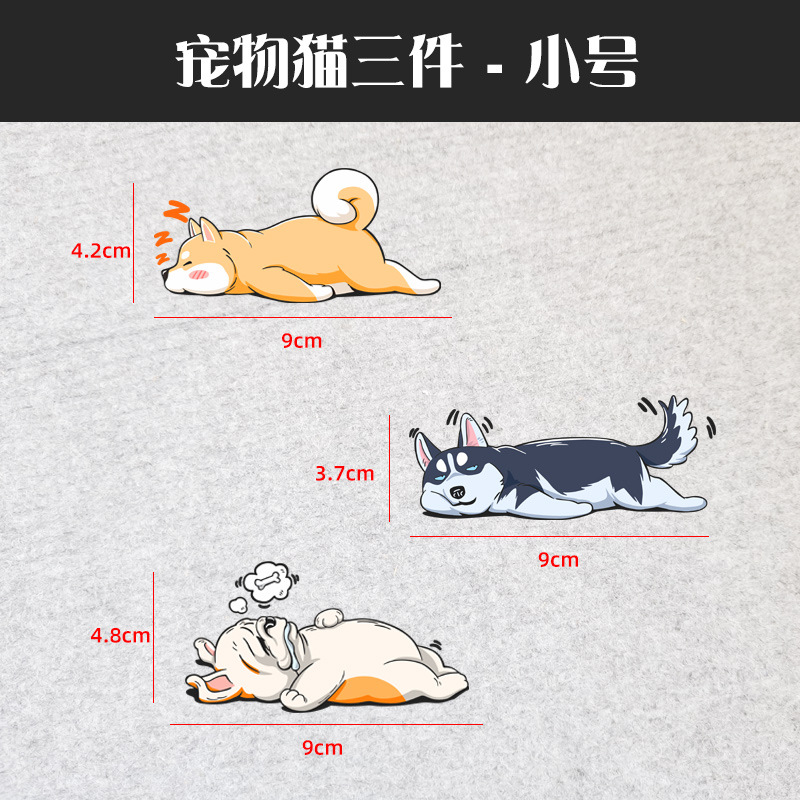 宠物猫三件 - 小号

4.2cm

9cm

3.7cm

9cm

4.8cm

9cm