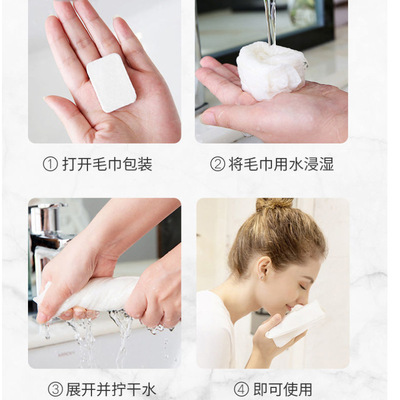 ① 打开毛巾包装

② 将毛巾用水浸湿

③ 展开并拧干水

④ 即可使用