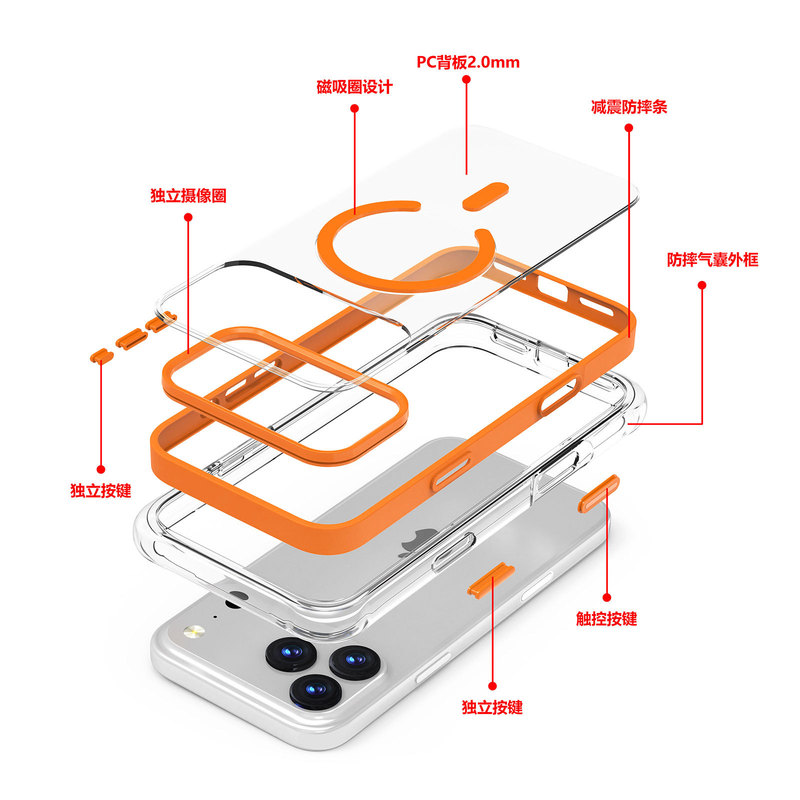 PC背板2.0mm

磁吸圈设计

减震防摔条

独立摄像圈

防摔气囊外框

独立按键

触控按键

独立按键