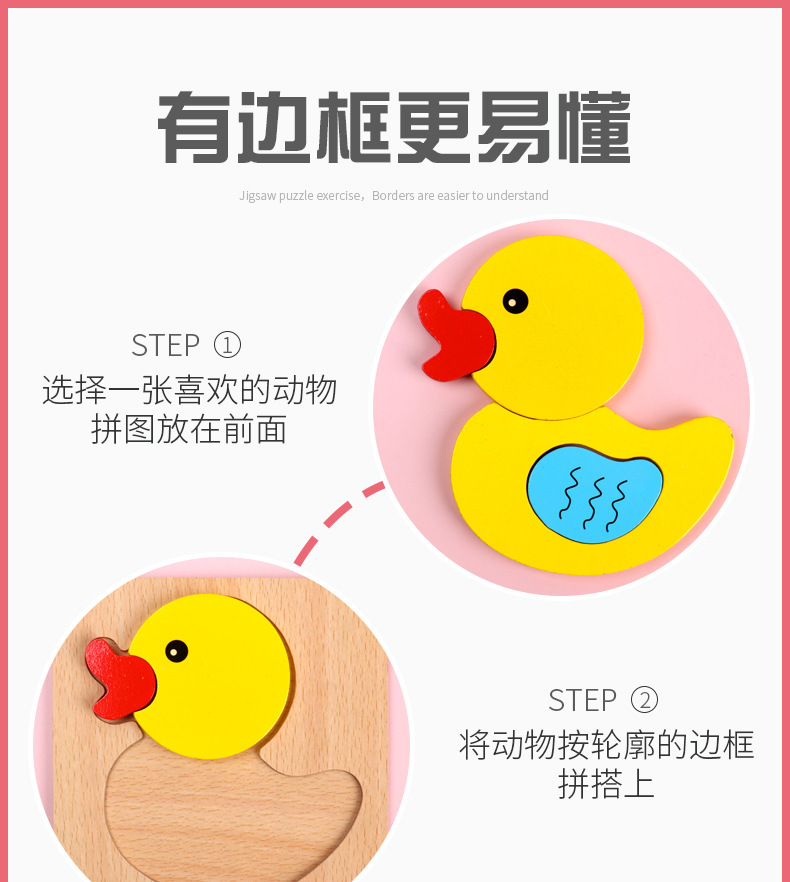 有边框更易懂

Jigsaw puzzle exercise，Borders are easier to understand

STEP ①
选择一张喜欢的动物拼图放在前面

STEP ②
将动物按轮廓的边框拼搭上