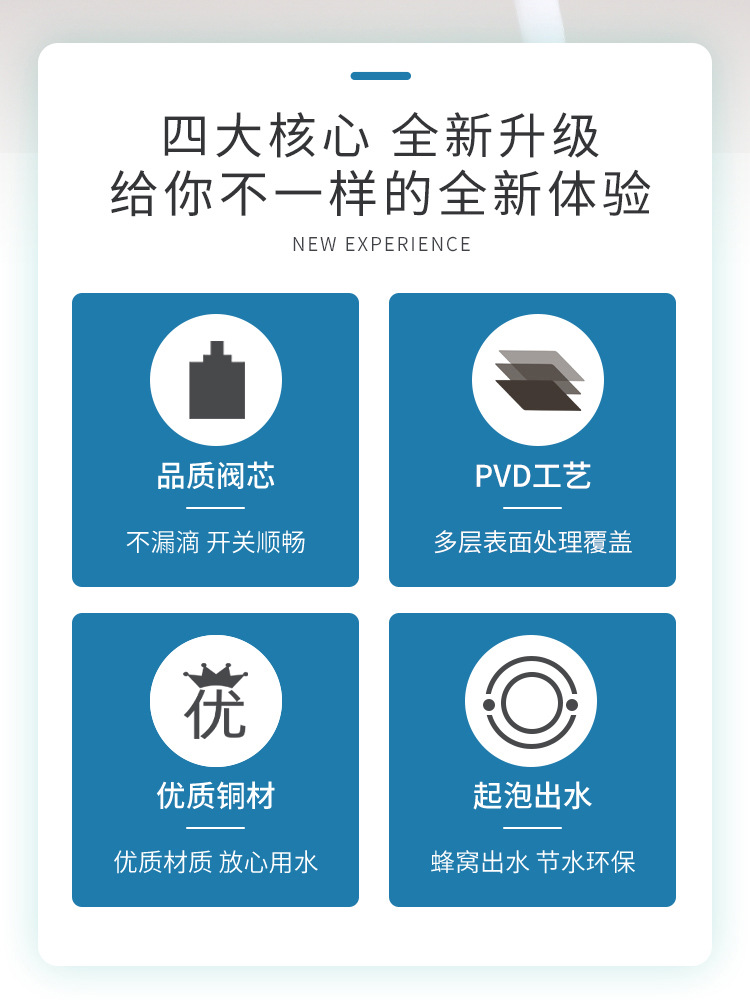 四大核心 全新升级
给你不一样的全新体验

NEW EXPERIENCE

品质阀芯

不漏滴 开关顺畅

PVD工艺

多层表面处理覆盖

优

优质铜材

优质材质 放心用水

起泡出水

蜂窝出水 节水环保