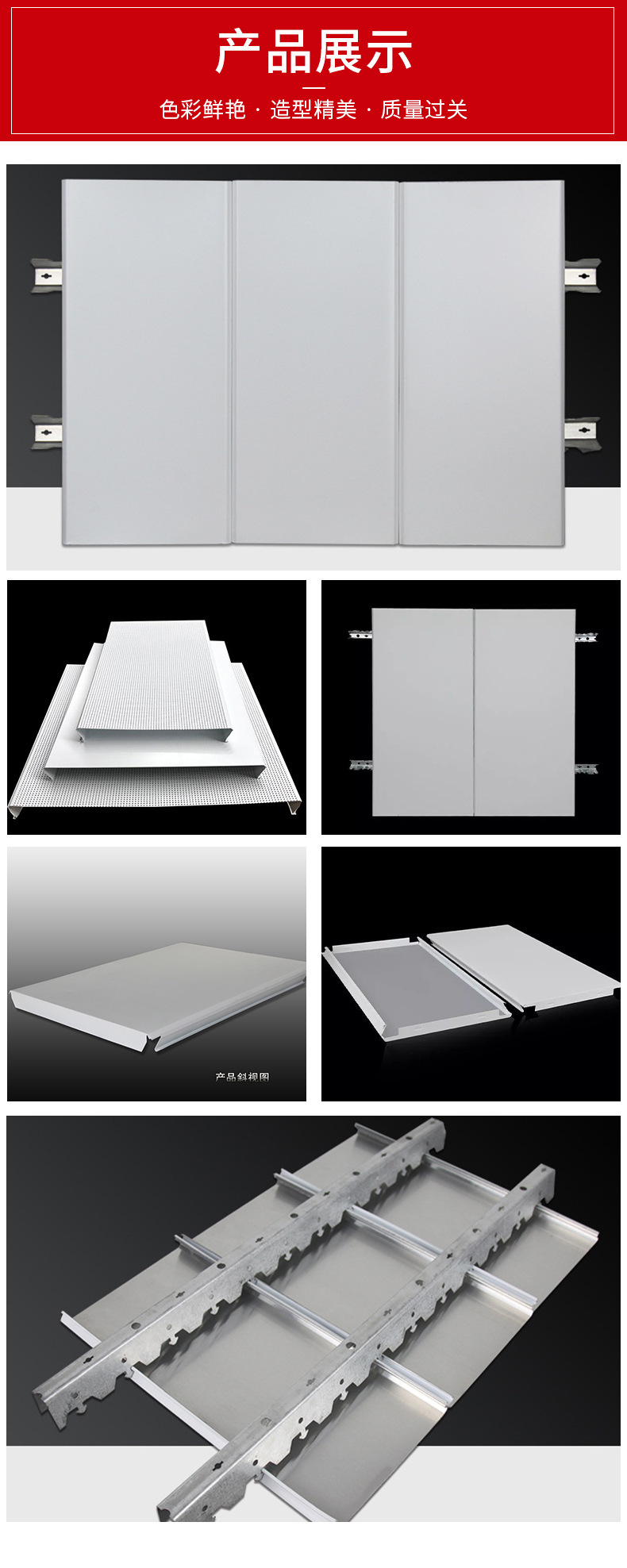 产品展示

色彩鲜艳 · 造型精美 · 质量过关

产品斜视图