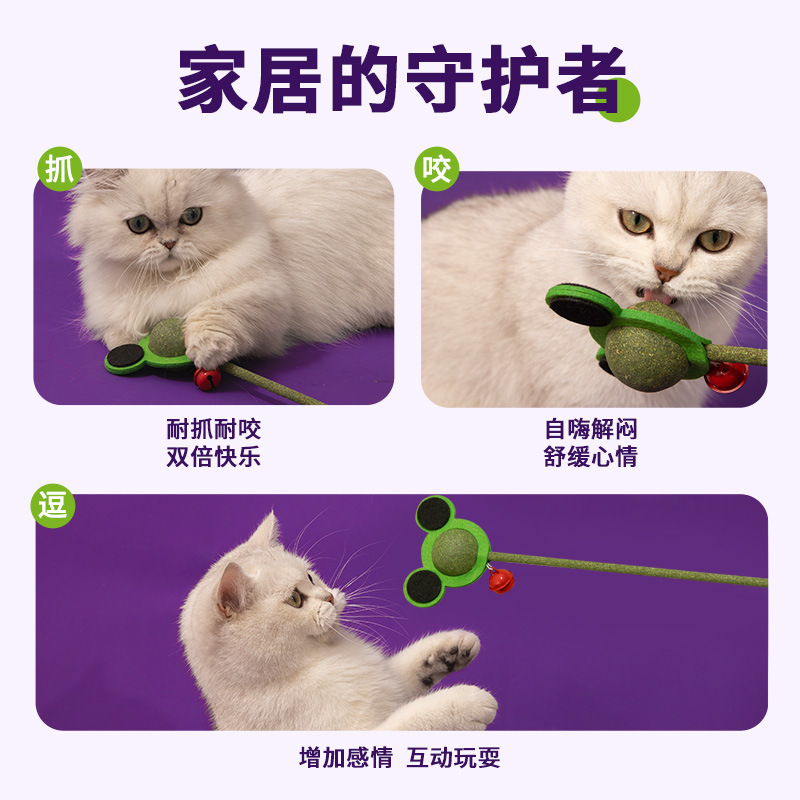 家居的守护者

抓

耐抓耐咬
双倍快乐

咬

自嗨解闷
舒缓心情

逗

增加感情 互动玩耍