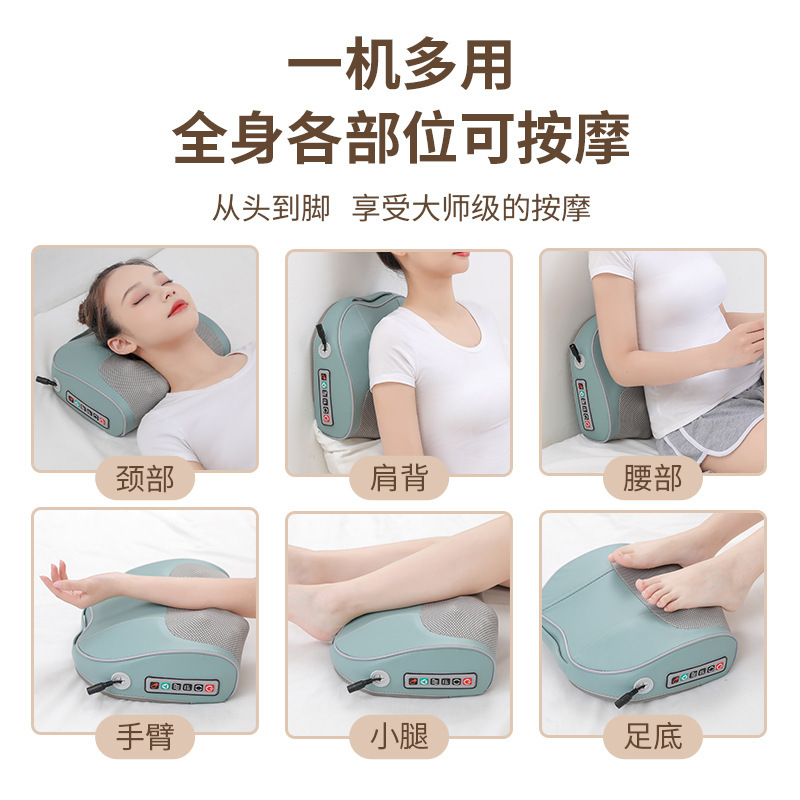 一机多用
全身各部位可按摩

从头到脚 享受大师级的按摩

颈部

肩背

腰部

手臂

小腿

足底