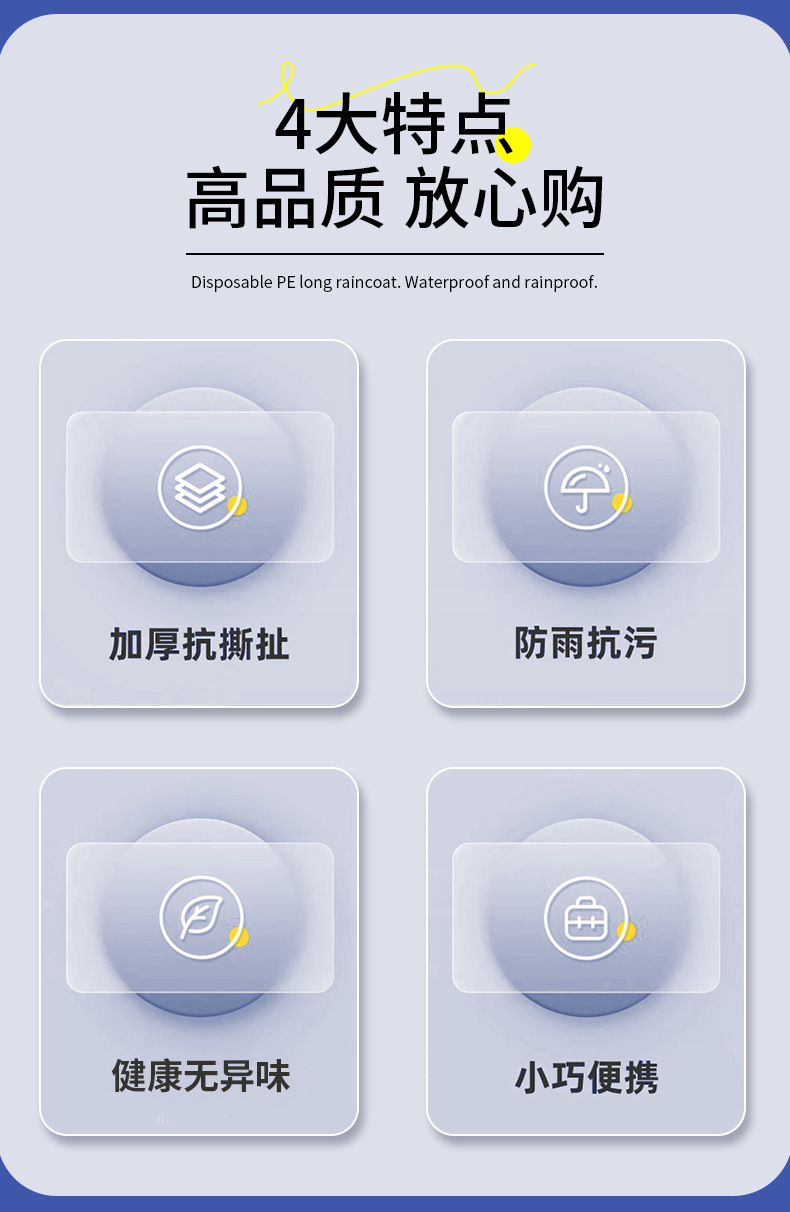 4大特点
高品质 放心购

Disposable PE long raincoat. Waterproof and rainproof.

加厚抗撕扯

防雨抗污

健康无异味

小巧便携