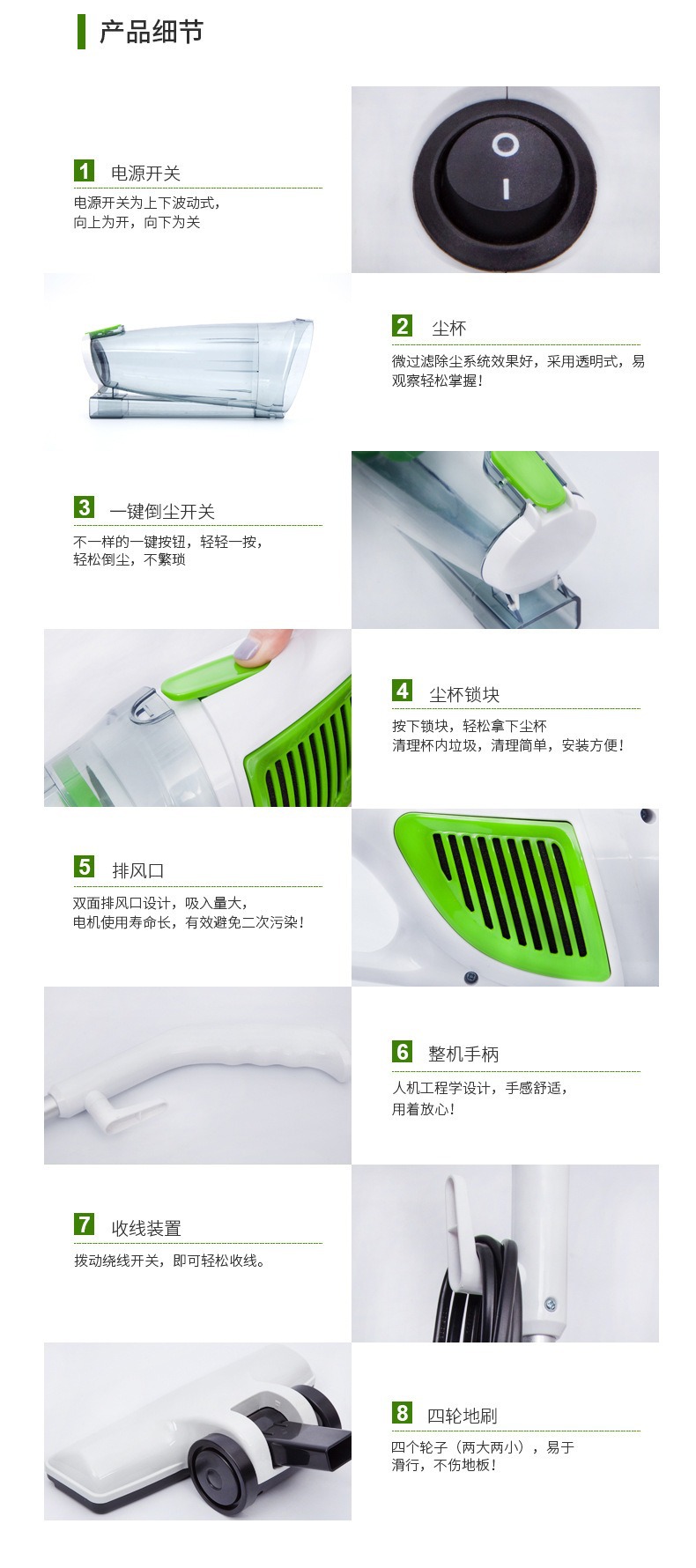 产品细节

1 电源开关

电源开关为上下波动式，向上为开，向下为关

O

I

2 尘杯

微过滤除尘系统效果好，采用透明式，易观察轻松掌握！

3 一键倒尘开关

不一样的一键按钮，轻轻一按，轻松倒尘，不繁琐

4 尘杯锁块

按下锁块，轻松拿下尘杯
清理杯内垃圾，清理简单，安装方便！

5 排风口

双面排风口设计，吸入量大，电机使用寿命长，有效避免二次污染！

6 整机手柄

人机工程学设计，手感舒适，用着放心！

7 收线装置

拨动绕线开关，即可轻松收线。

8 四轮地刷

四个轮子（两大两小），易于滑行，不伤地板！