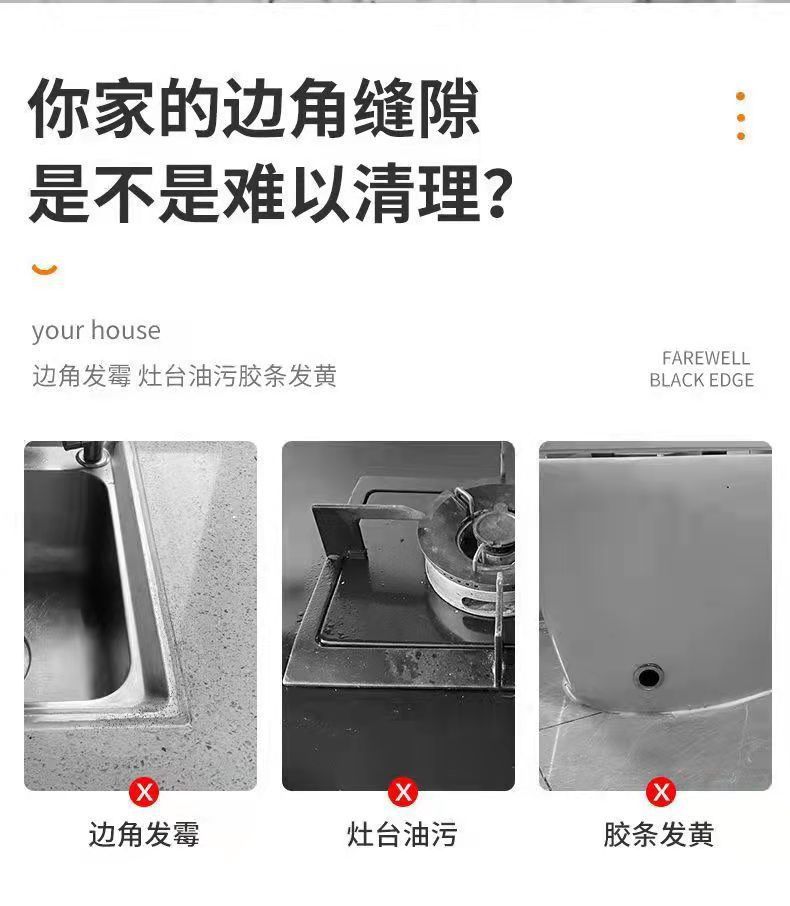 你家的边角缝隙
是不是难以清理？

your house
边角发霉 灶台油污胶条发黄

FAREWELL
BLACK EDGE

边角发霉

灶台油污

胶条发黄