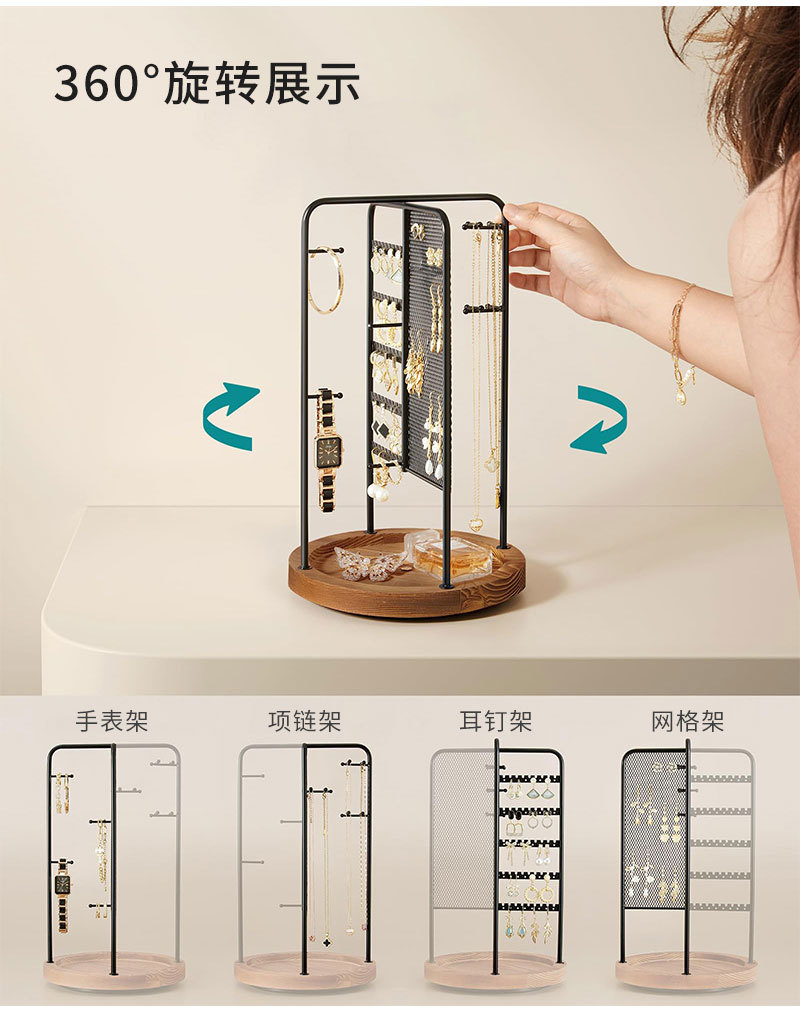 360°旋转展示

手表架

项链架

耳钉架

网格架