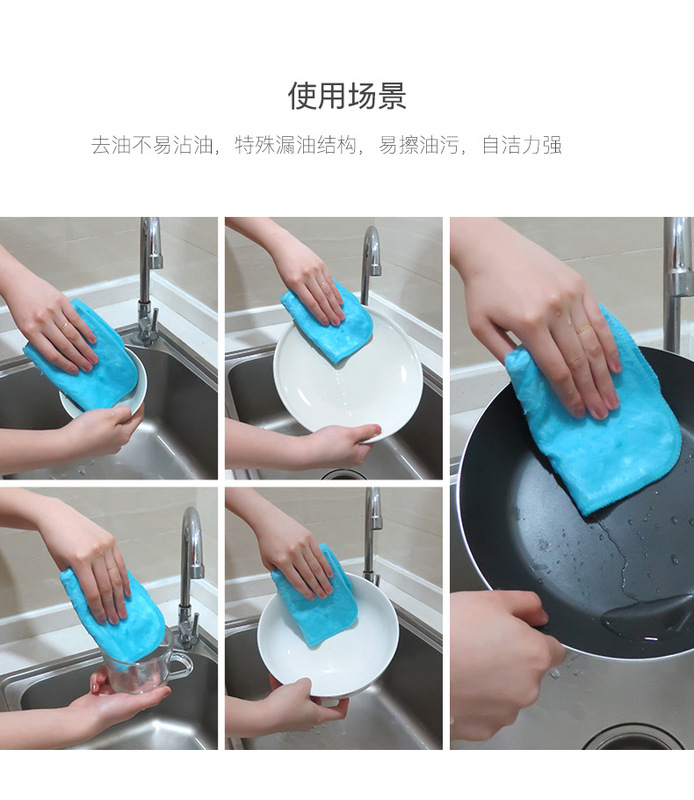 使用场景

去油不易沾油，特殊漏油结构，易擦油污，自洁力强