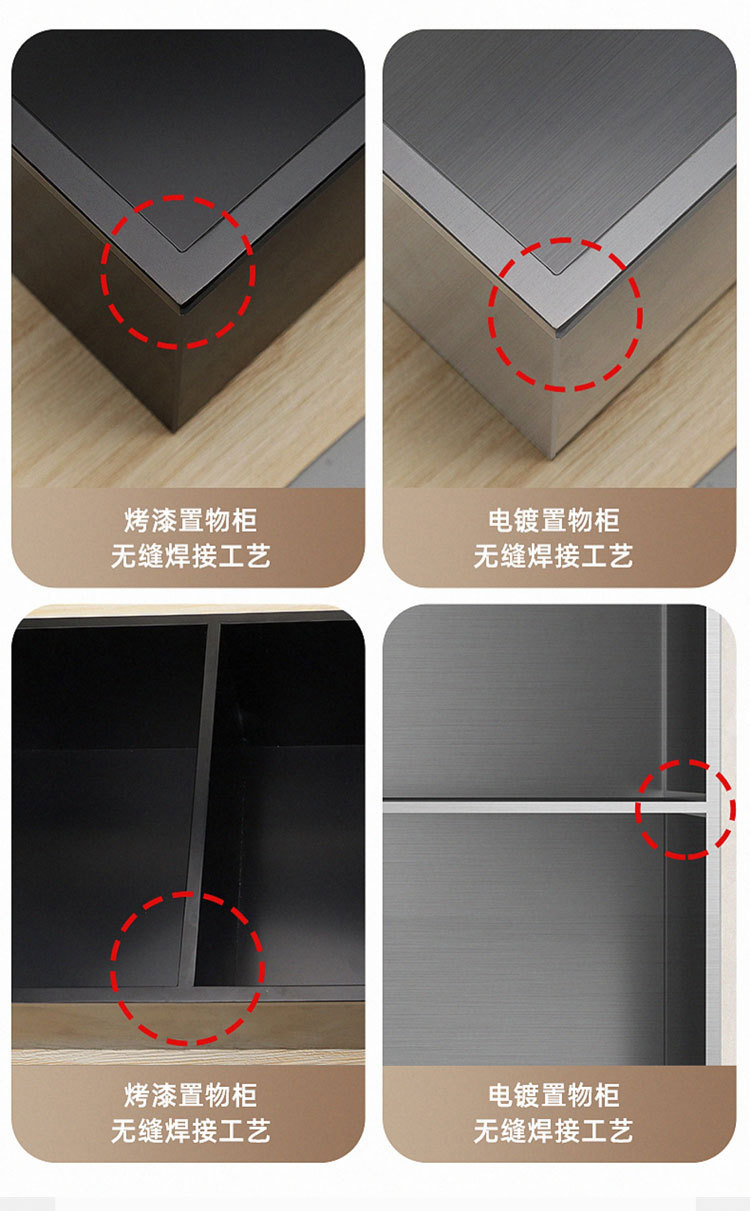 烤漆置物柜
无缝焊接工艺

电镀置物柜
无缝焊接工艺

烤漆置物柜
无缝焊接工艺

电镀置物柜
无缝焊接工艺