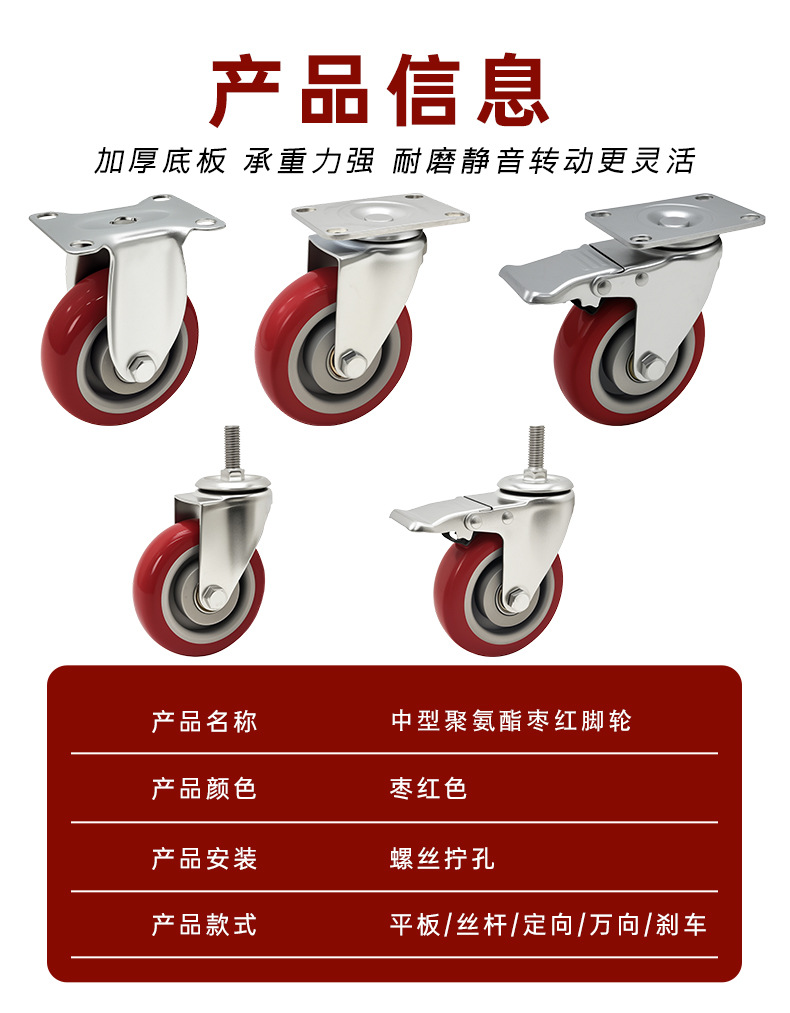 产品信息

加厚底板 承重力强 耐磨静音转动更灵活

| 产品名称 | 中型聚氨酯枣红脚轮 |
|---|---|
| 产品颜色 | 枣红色 |
| 产品安装 | 螺丝拧孔 |
| 产品款式 | 平板/丝杆/定向/万向/刹车 |