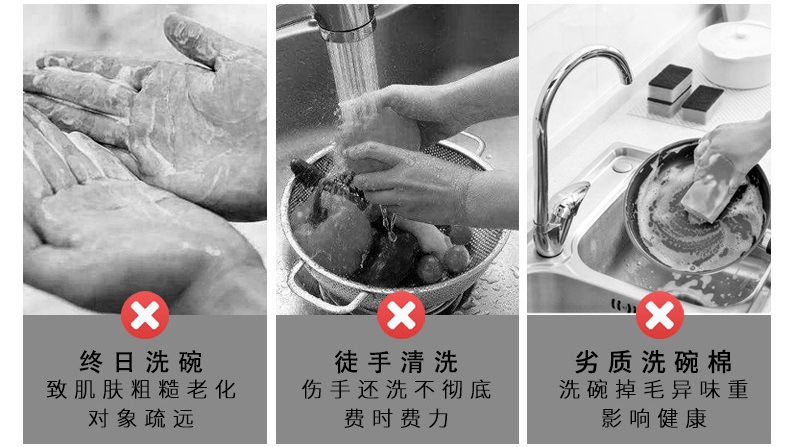 终日洗碗
致肌肤粗糙老化
对象疏远

徒手清洗
伤手还洗不彻底
费时费力

劣质洗碗棉
洗碗掉毛异味重
影响健康