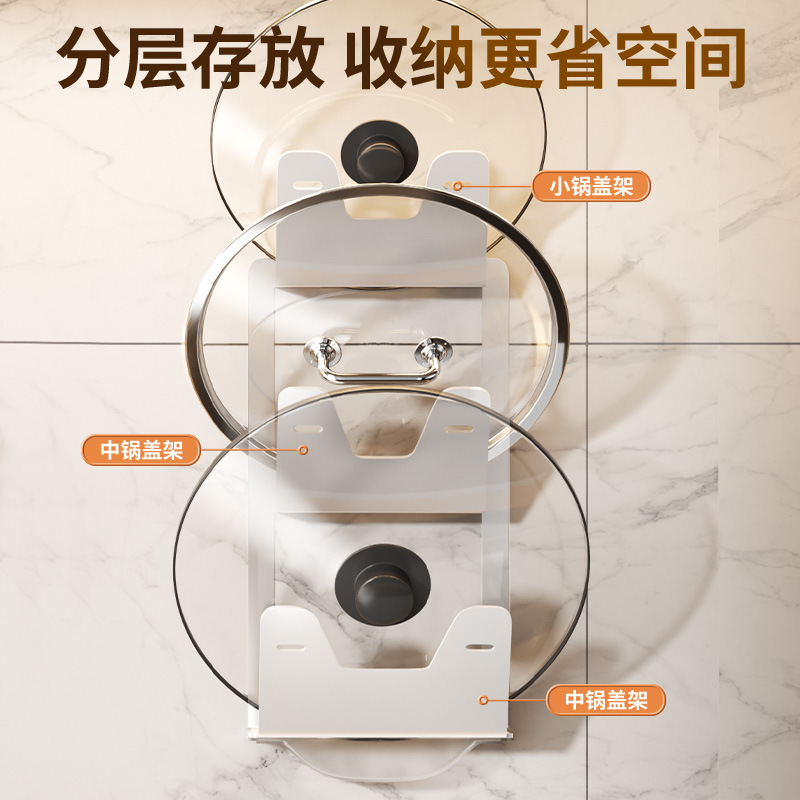 分层存放 收纳更省空间

小锅盖架

中锅盖架

中锅盖架