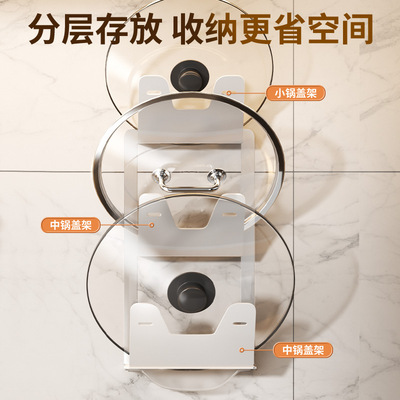 分层存放 收纳更省空间

小锅盖架

中锅盖架

中锅盖架