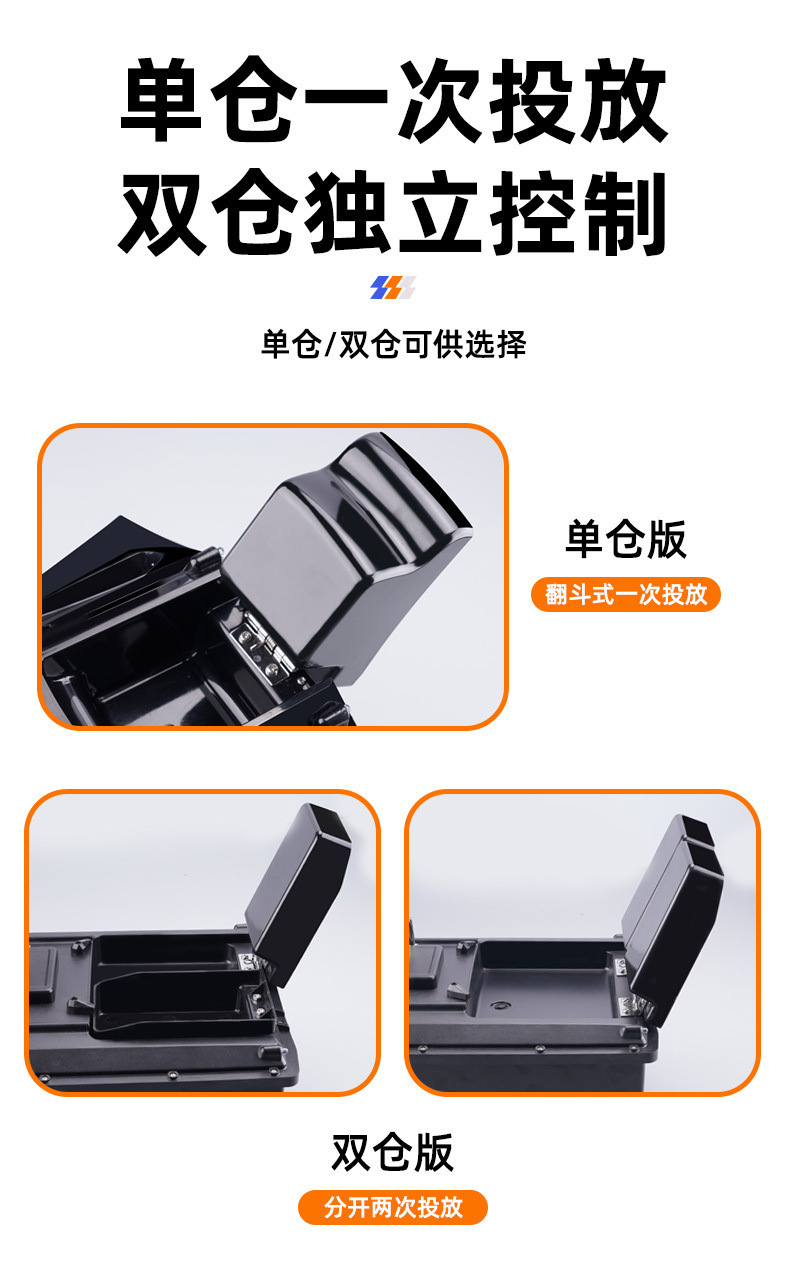 单仓一次投放
双仓独立控制

单仓/双仓可供选择

单仓版
翻斗式一次投放

双仓版
分开两次投放