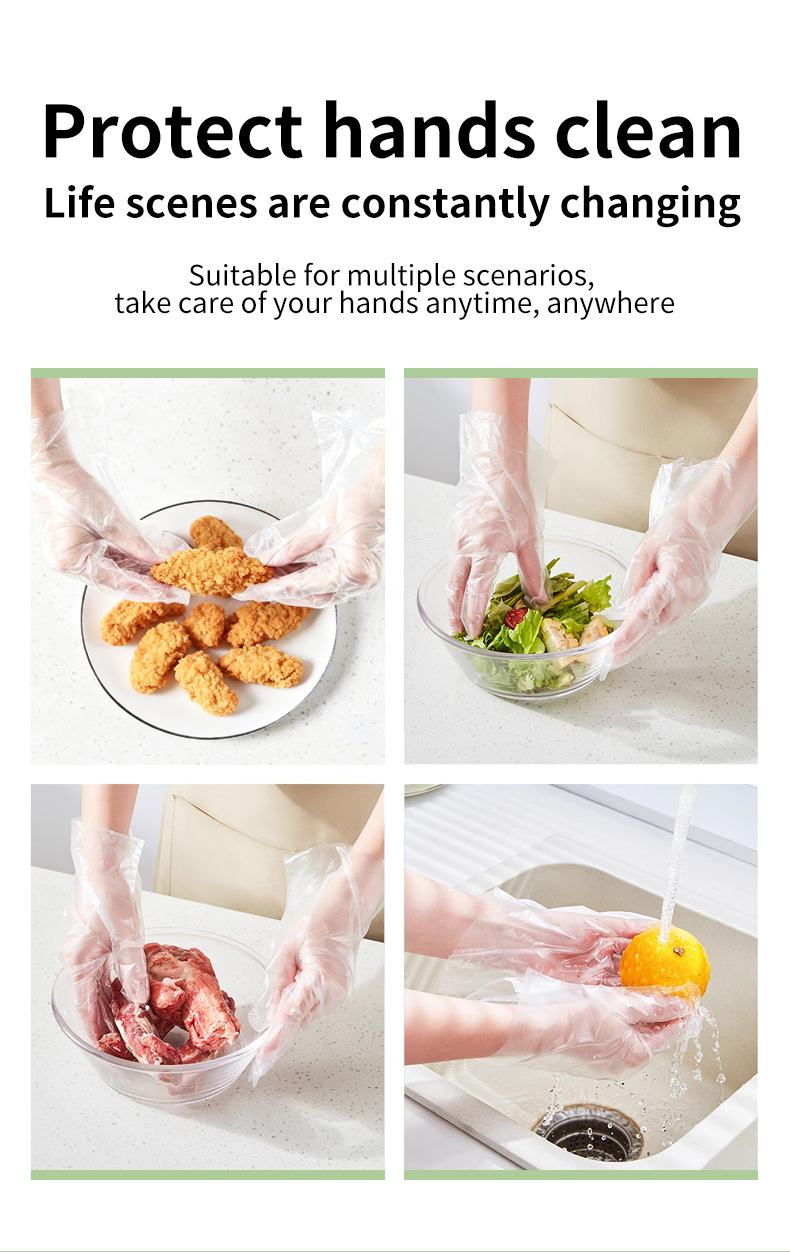 Protect hands clean

Life scenes are constantly changing

Suitable for multiple scenarios, take care of your hands anytime, anywhere